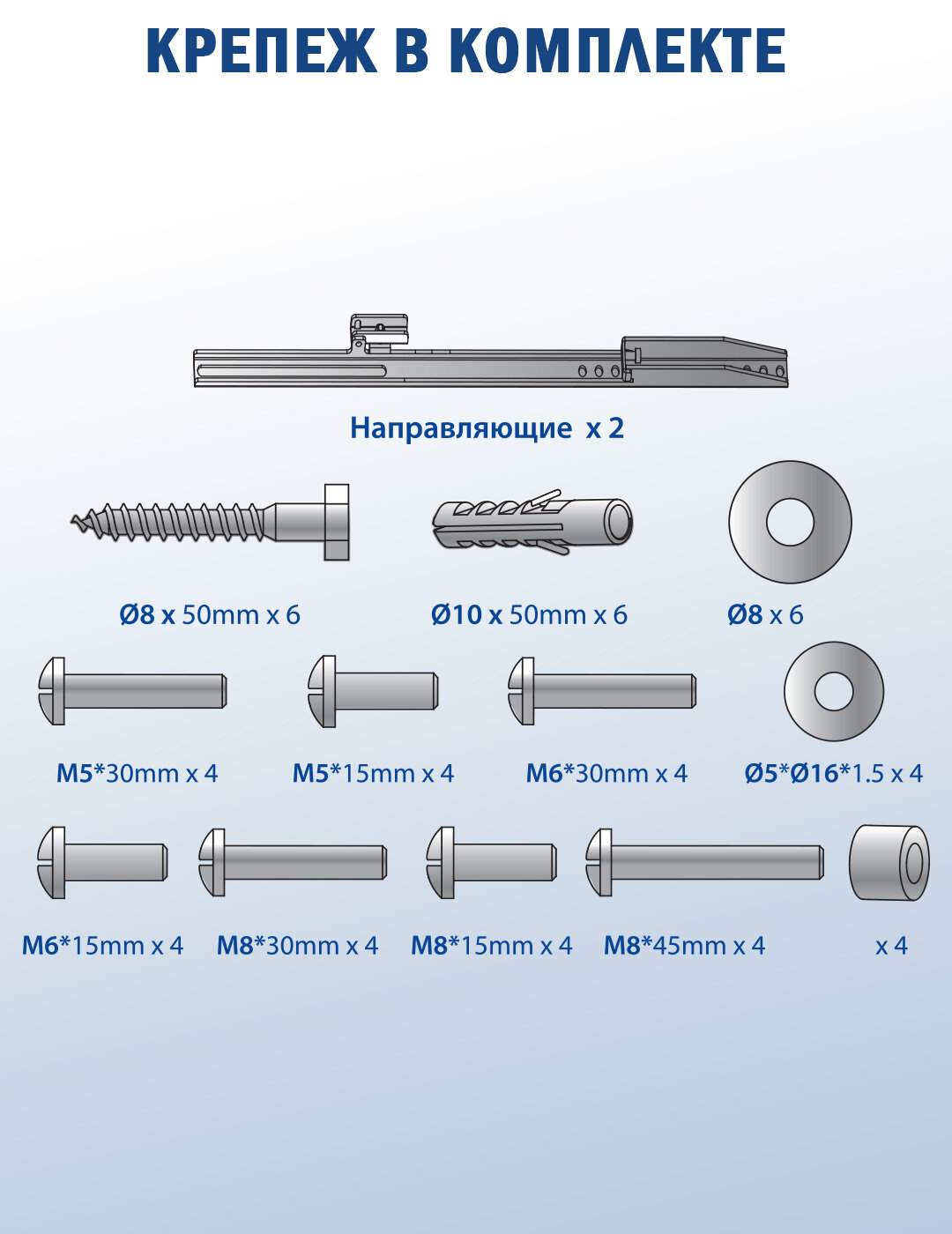 КРЕПЕЖ В КОМПЛЕКТЕ

Направляющие x 2

Ø8 x 50mm x 6

Ø10 x 50mm x 6

Ø8 x 6

M5*30mm x 4

M5*15mm x 4

M6*30mm x 4

Ø5*Ø16*1.5 x 4

M6*15mm x 4

M8*30mm x 4

M8*15mm x 4

M8*45mm x 4

x 4