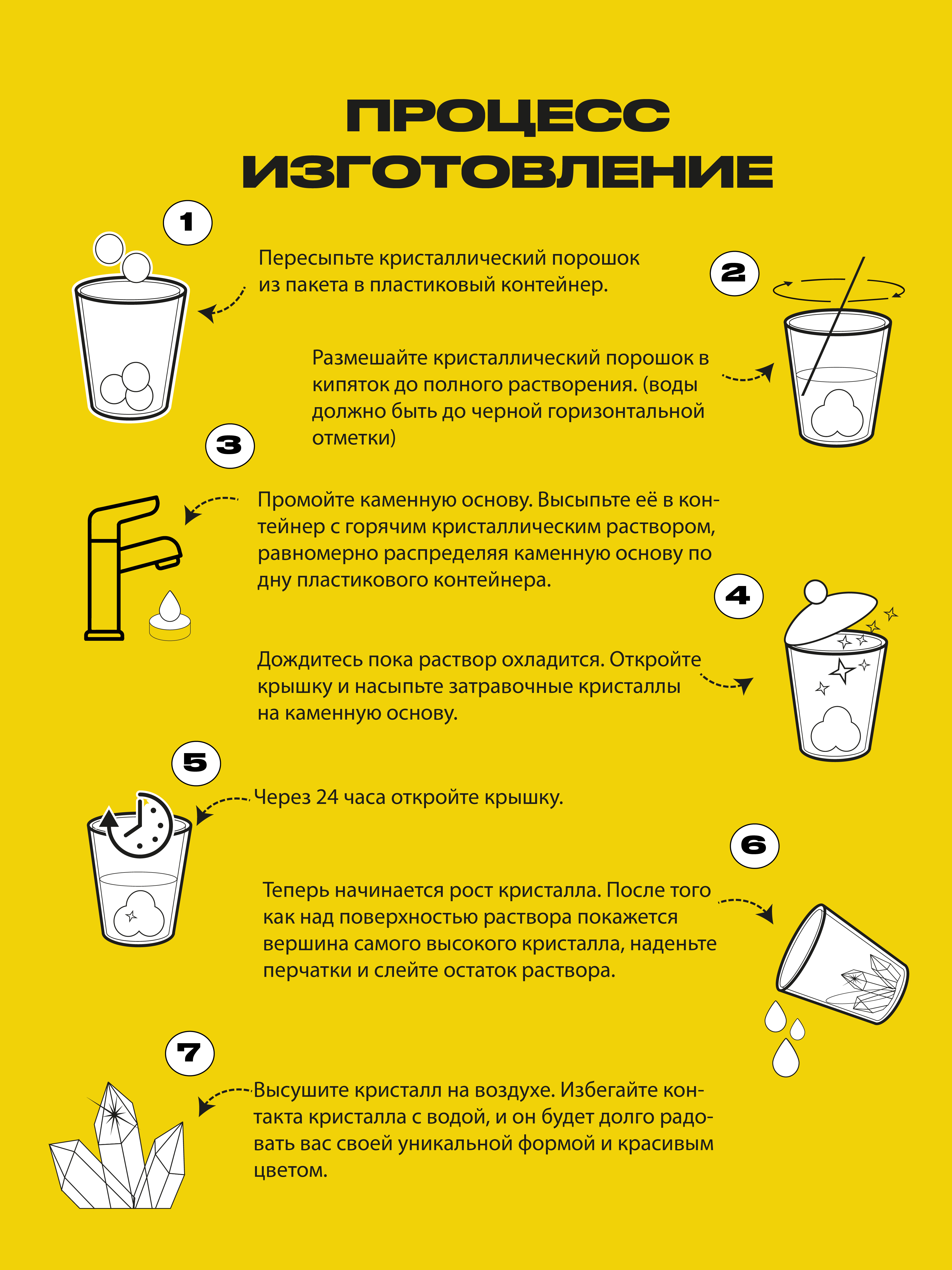 ПРОЦЕСС ИЗГОТОВЛЕНИЕ

1

Пересыпьте кристаллический порошок из пакета в пластиковый контейнер.

2

Размешайте кристаллический порошок в кипяток до полного растворения. (воды должно быть до черной горизонтальной отметки)

3

Промойте каменную основу. Высыпьте её в контейнер с горячим кристаллическим раствором, равномерно распределяя каменную основу по дну пластикового контейнера.

4

Дождитесь пока раствор охладится. Откройте крышку и насыпьте затравочные кристаллы на каменную основу.

5

Через 24 часа откройте крышку.

6

Теперь начинается рост кристалла. После того как над поверхностью раствора покажется вершина самого высокого кристалла, наденьте перчатки и слейте остаток раствора.

7

Высушите кристалл на воздухе. Избегайте контакта кристалла с водой, и он будет долго радовать вас своей уникальной формой и красивым цветом.