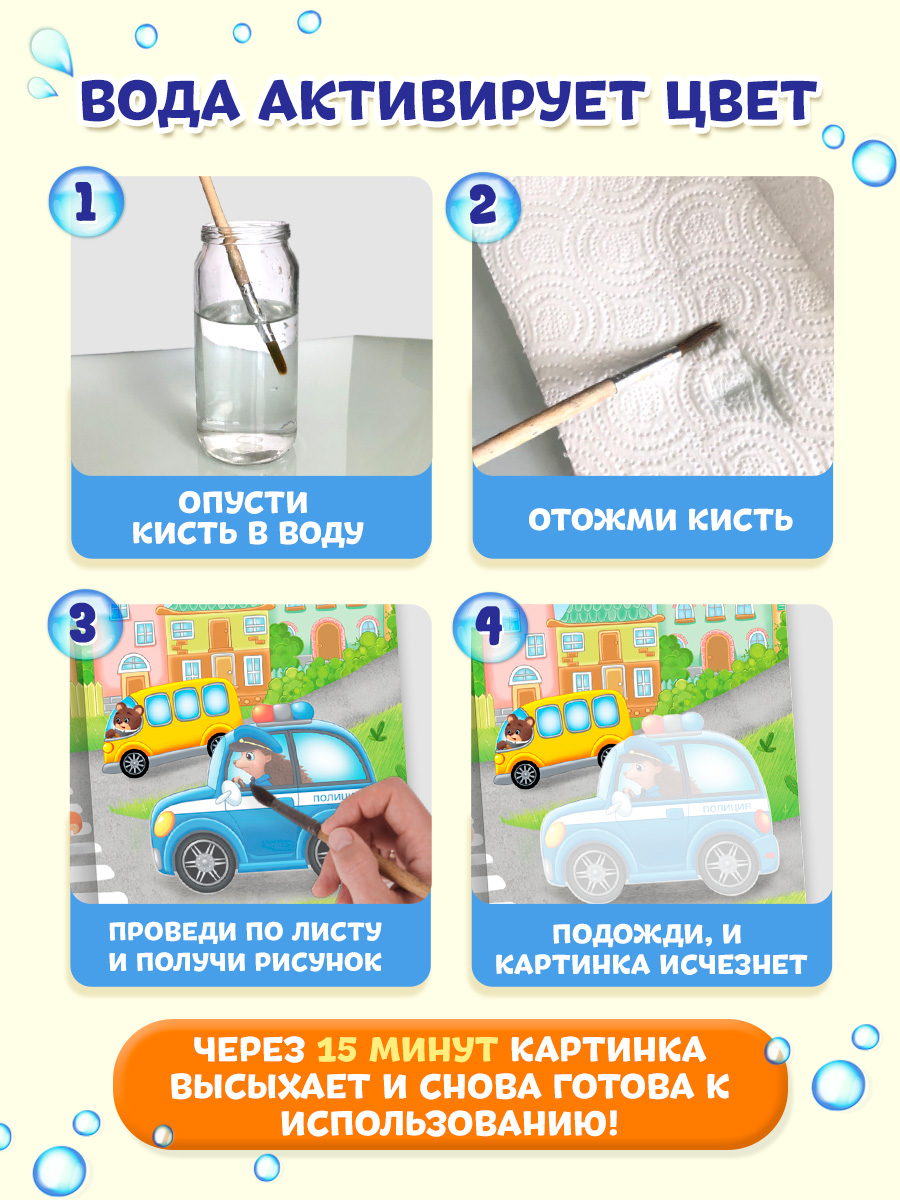 ВОДА АКТИВИРУЕТ ЦВЕТ

1

ОПУСТИ КИСТЬ В ВОДУ

2

ОТОЖМИ КИСТЬ

3

ПОЛИЦИЯ

ПРОВЕДИ ПО ЛИСТУ И ПОЛУЧИ РИСУНОК

4

ПОЛИЦИЯ

ПОДОЖДИ, И КАРТИНКА ИСЧЕЗНЕТ

ЧЕРЕЗ 15 МИНУТ КАРТИНКА ВЫСЫХАЕТ И СНОВА ГОТОВА К ИСПОЛЬЗОВАНИЮ!