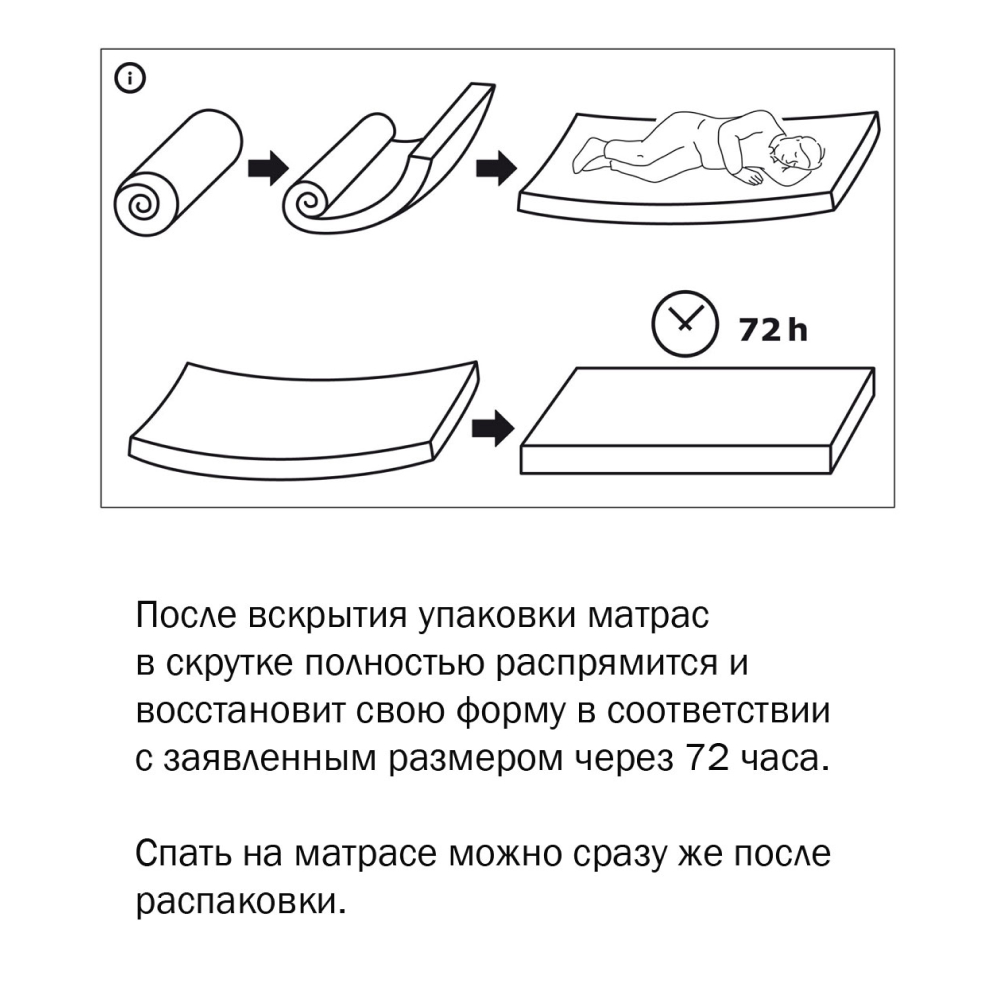 i

72 h

После вскрытия упаковки матрас в скрутке полностью распрямится и восстановит свою форму в соответствии с заявленным размером через 72 часа.

Спать на матрасе можно сразу же после распаковки.