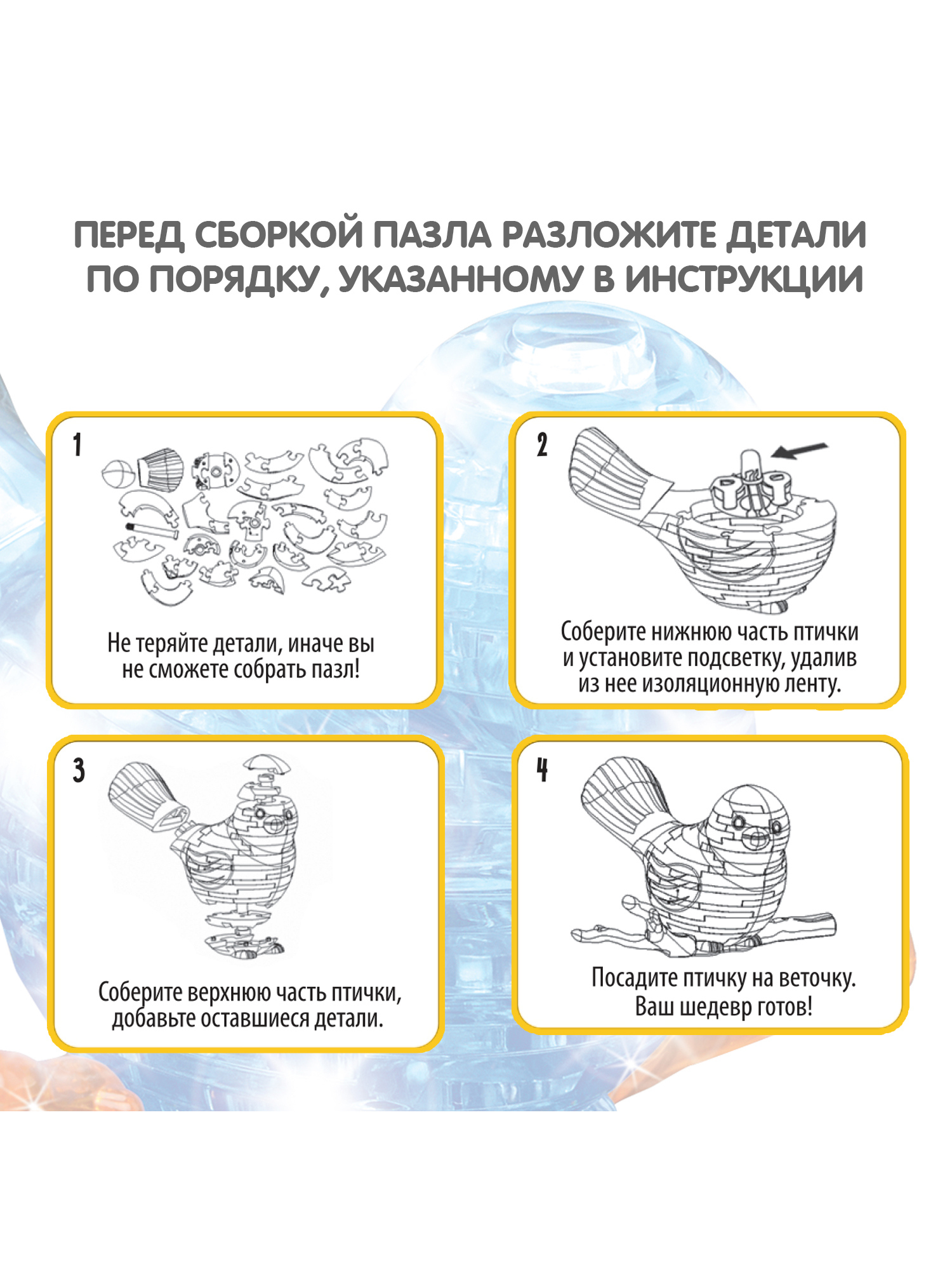 ПЕРЕД СБОРКОЙ ПАЗЛА РАЗЛОЖИТЕ ДЕТАЛИ ПО ПОРЯДКУ, УКАЗАННОМУ В ИНСТРУКЦИИ

1

Не теряйте детали, иначе вы не сможете собрать пазл!

2

Соберите нижнюю часть птички и установите подсветку, удалив из нее изоляционную ленту.

3

Соберите верхнюю часть птички, добавьте оставшиеся детали.

4

Посадите птичку на веточку. Ваш шедевр готов!