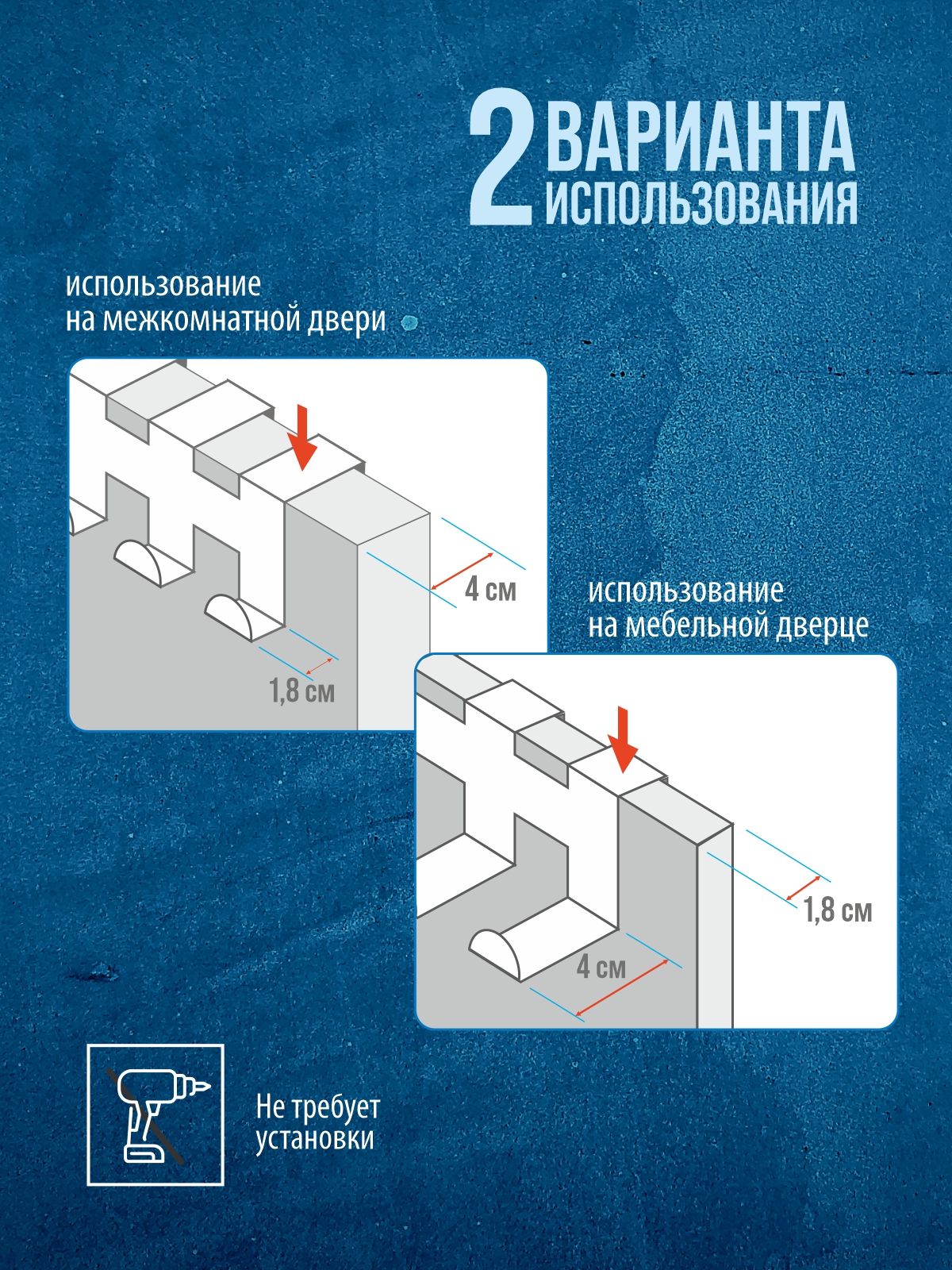 2 ВАРИАНТА ИСПОЛЬЗОВАНИЯ

использование на межкомнатной двери

4 см

1,8 см

использование на мебельной дверце

1,8 см

4 см

Не требует установки