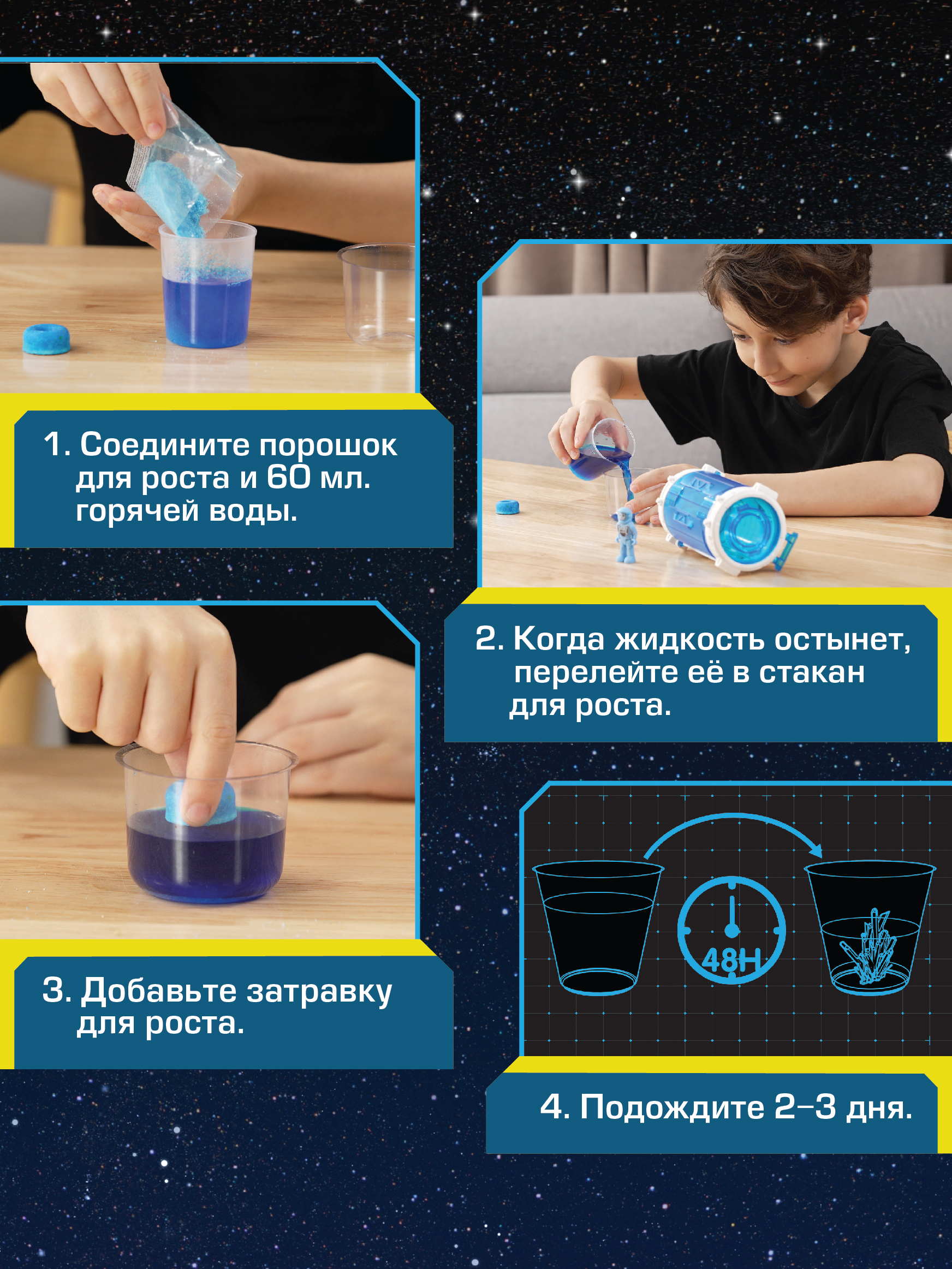 1. Соедините порошок для роста и 60 мл. горячей воды.

2. Когда жидкость остынет, перелейте её в стакан для роста.

3. Добавьте затравку для роста.

48H

4. Подождите 2–3 дня.