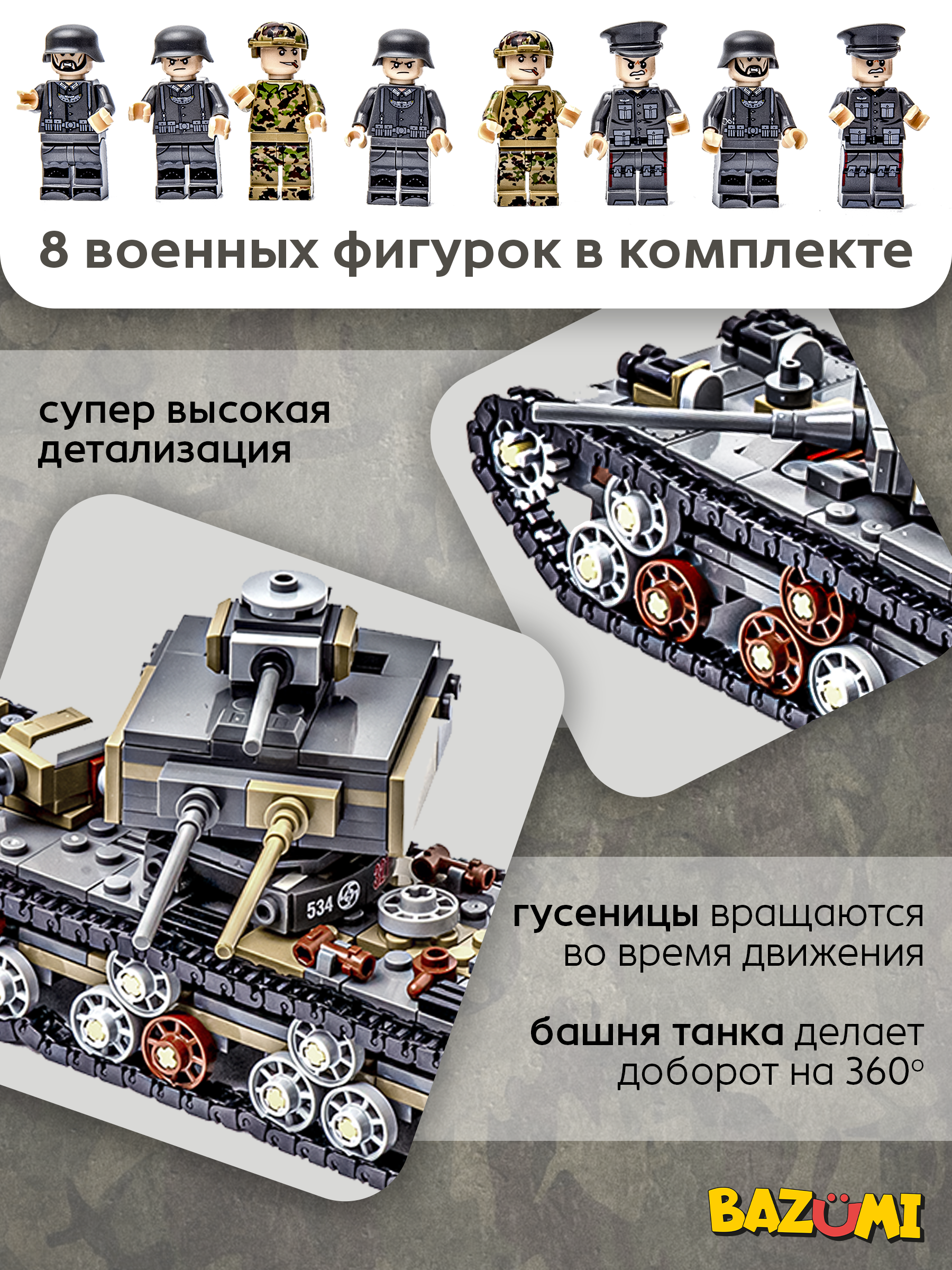 8 военных фигурок в комплекте

супер высокая детализация

534

гусеницы вращаются во время движения

башня танка делает доборот на 360°

BAZÜMI