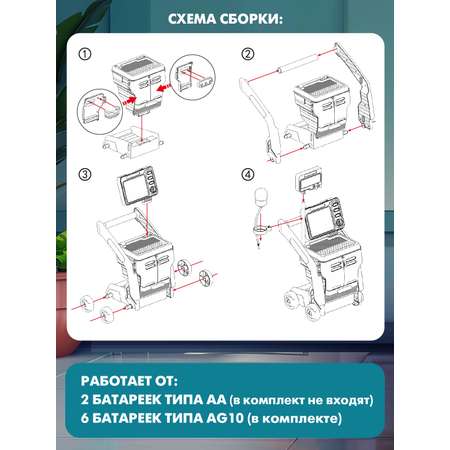 СХЕМА СБОРКИ:

①

②

③

④

РАБОТАЕТ ОТ:
2 БАТАРЕЕК ТИПА АА (в комплект не входят)
6 БАТАРЕЕК ТИПА AG10 (в комплекте)