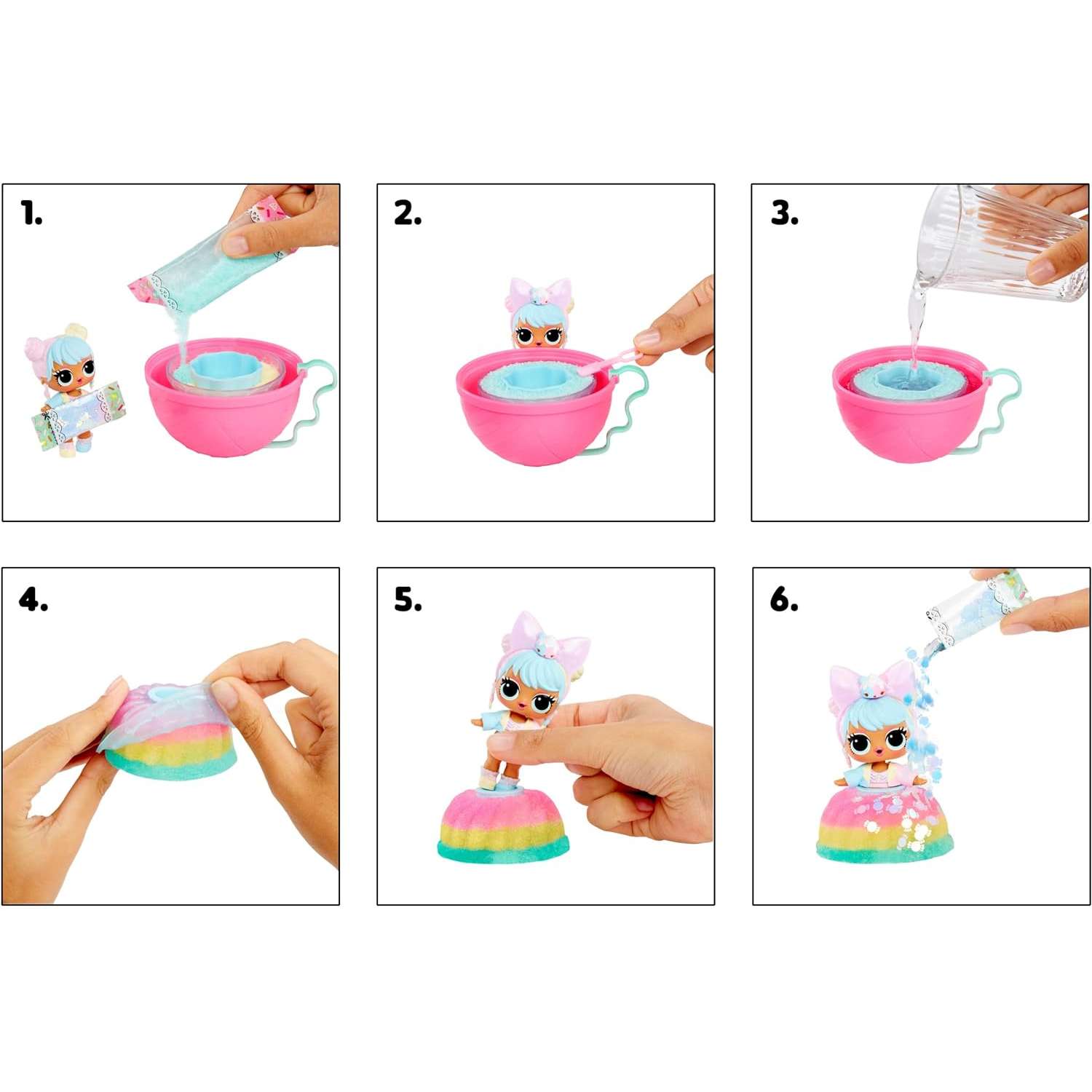 1.

2.

3.

4.

5.

6.