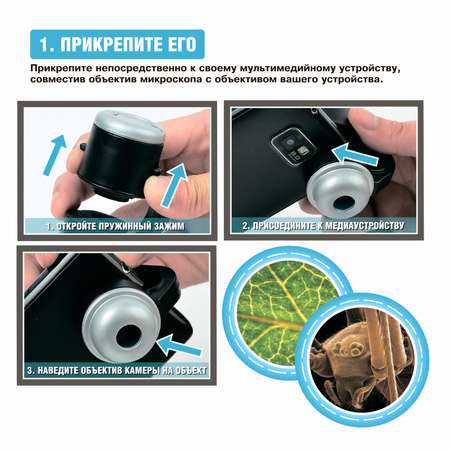 1. ПРИКРЕПИТЕ ЕГО

Прикрепите непосредственно к своему мультимедийному устройству, совместив объектив микроскопа с объективом вашего устройства.

1. ОТКРОЙТЕ ПРУЖИННЫЙ ЗАЖИМ

2. ПРИСОЕДИНИТЕ К МЕДИАУСТРОЙСТВУ

3. НАВЕДИТЕ ОБЪЕКТИВ КАМЕРЫ НА ОБЪЕКТ