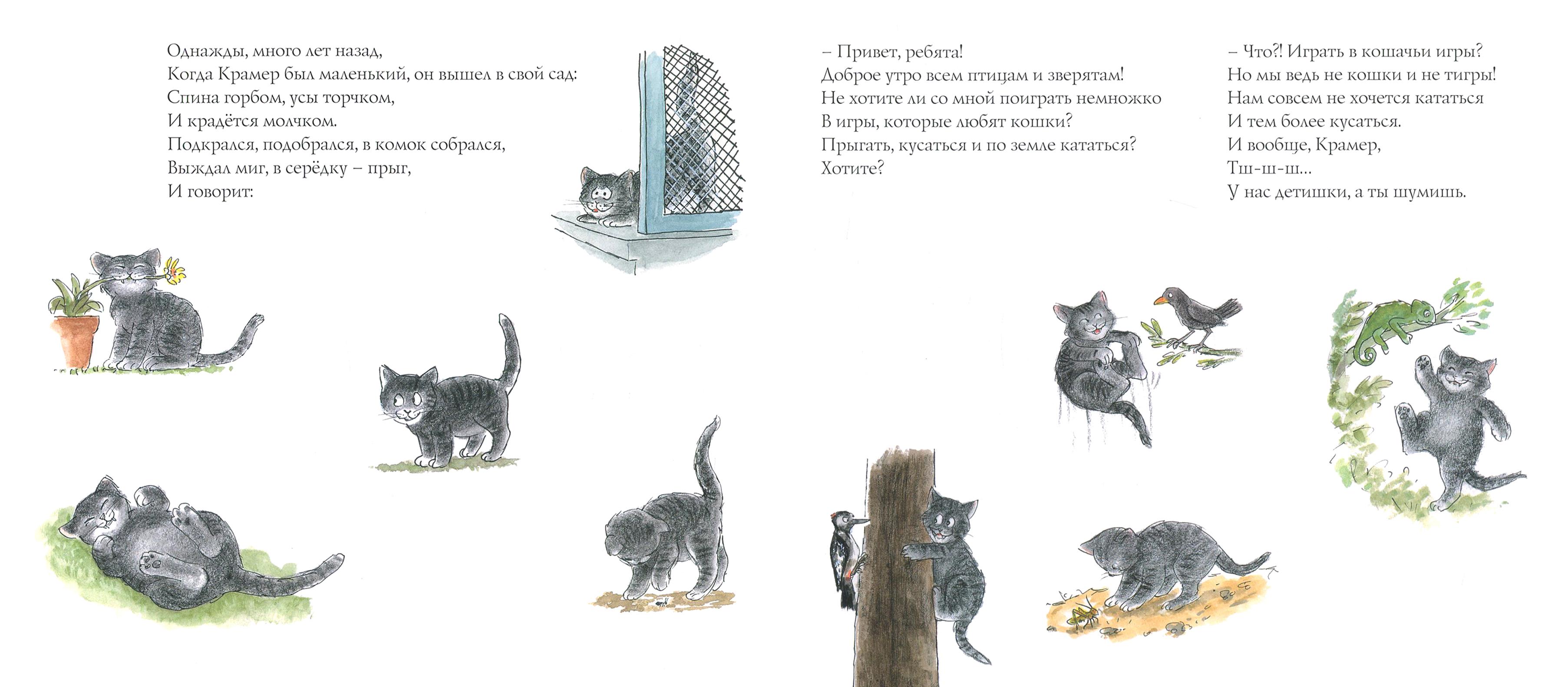 Однажды, много лет назад,
Когда Крамер был маленький, он вышел в свой сад:
Спина горбом, усы торчком,
И крадётся молчком.
Подкрался, подобрался, в комок собрался,
Выждал миг, в серёдку – прыг,
И говорит:

– Привет, ребята!
Доброе утро всем птицам и зверятам!
Не хотите ли со мной поиграть немножко
В игры, которые любят кошки?
Прыгать, кусаться и по земле кататься?
Хотите?

– Что?! Играть в кошачьи игры?
Но мы ведь не кошки и не тигры!
Нам совсем не хочется кататься
И тем более кусаться.
И вообще, Крамер,
Тш-ш-ш...
У нас детишки, а ты шумишь.