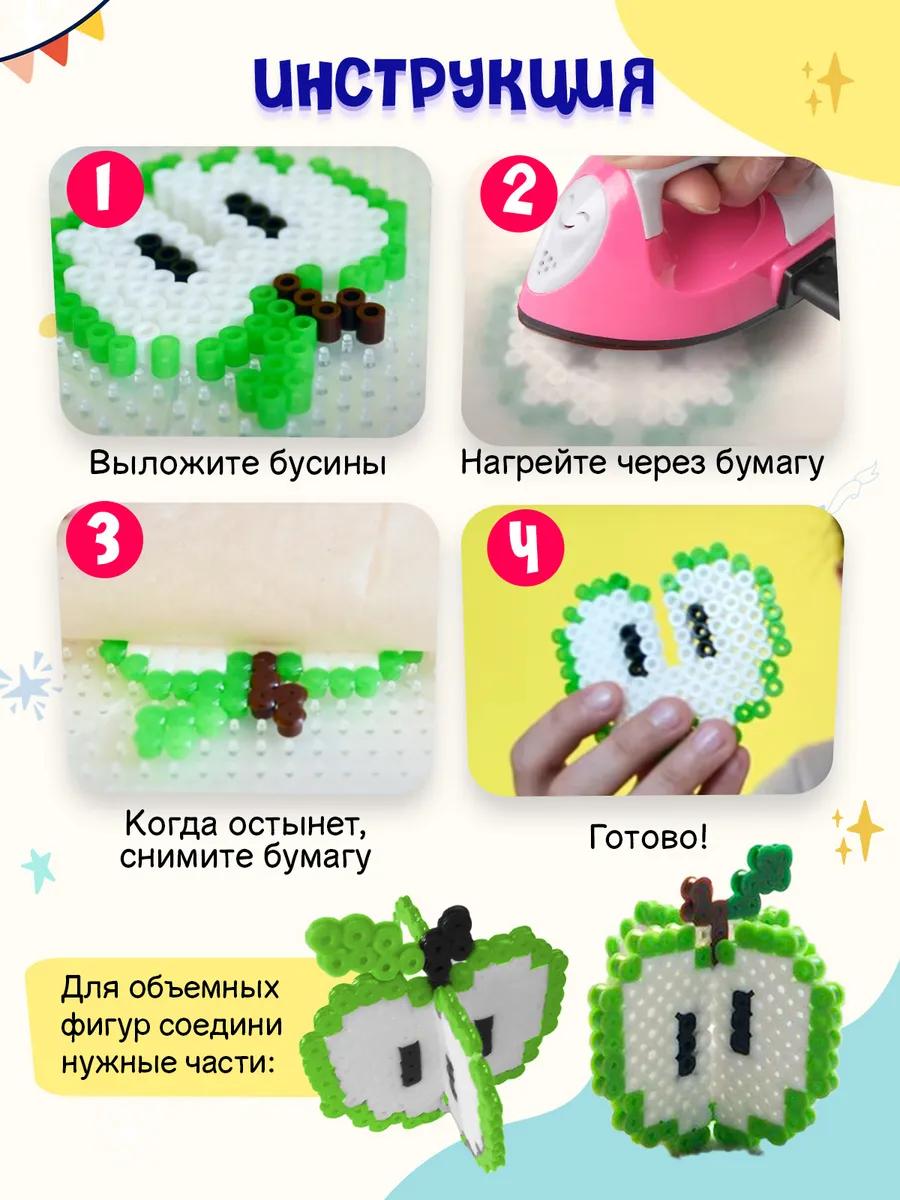 ИНСТРУКЦИЯ

1

Выложите бусины

2

Нагрейте через бумагу

3

Когда остынет, снимите бумагу

4

Готово!

Для объемных фигур соедини нужные части: