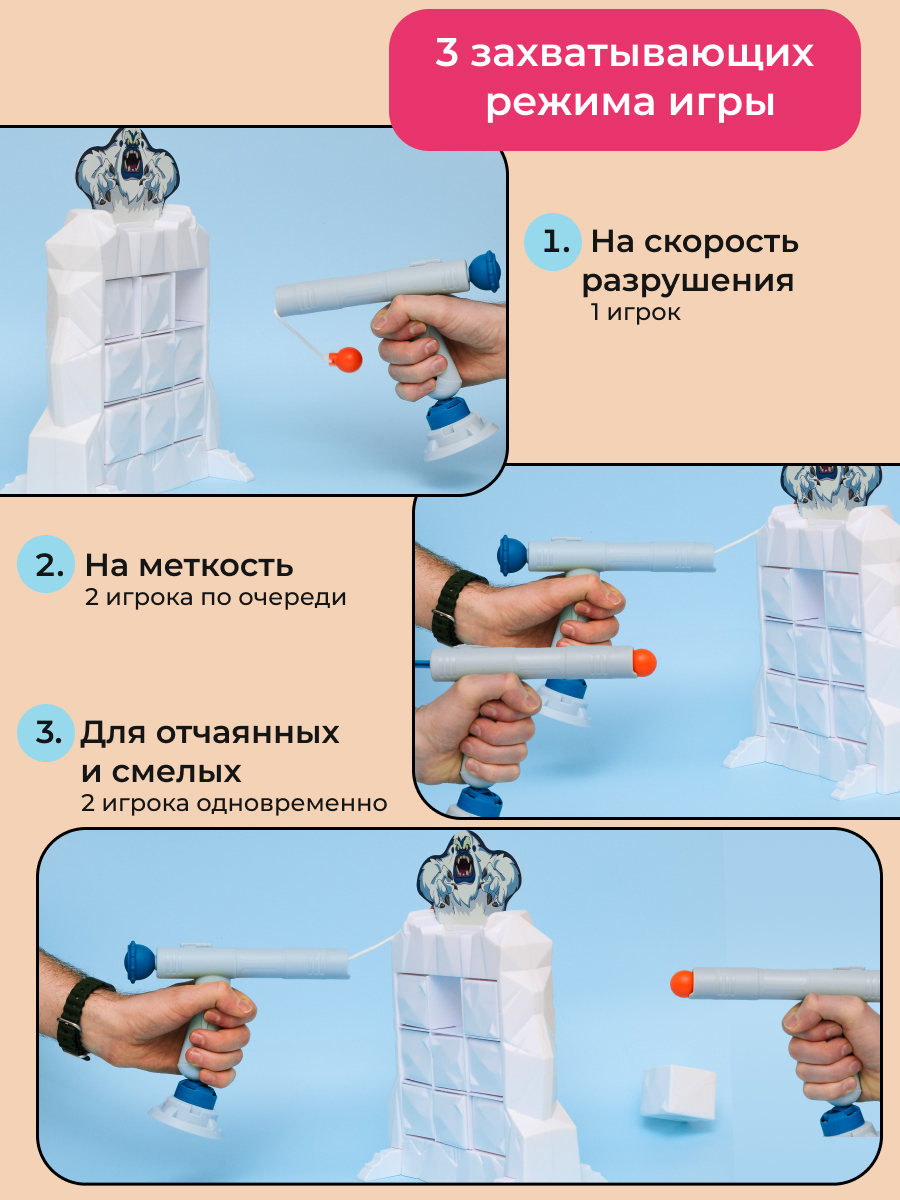 3 захватывающих режима игры

1. На скорость разрушения
1 игрок

2. На меткость
2 игрока по очереди

3. Для отчаянных и смелых
2 игрока одновременно