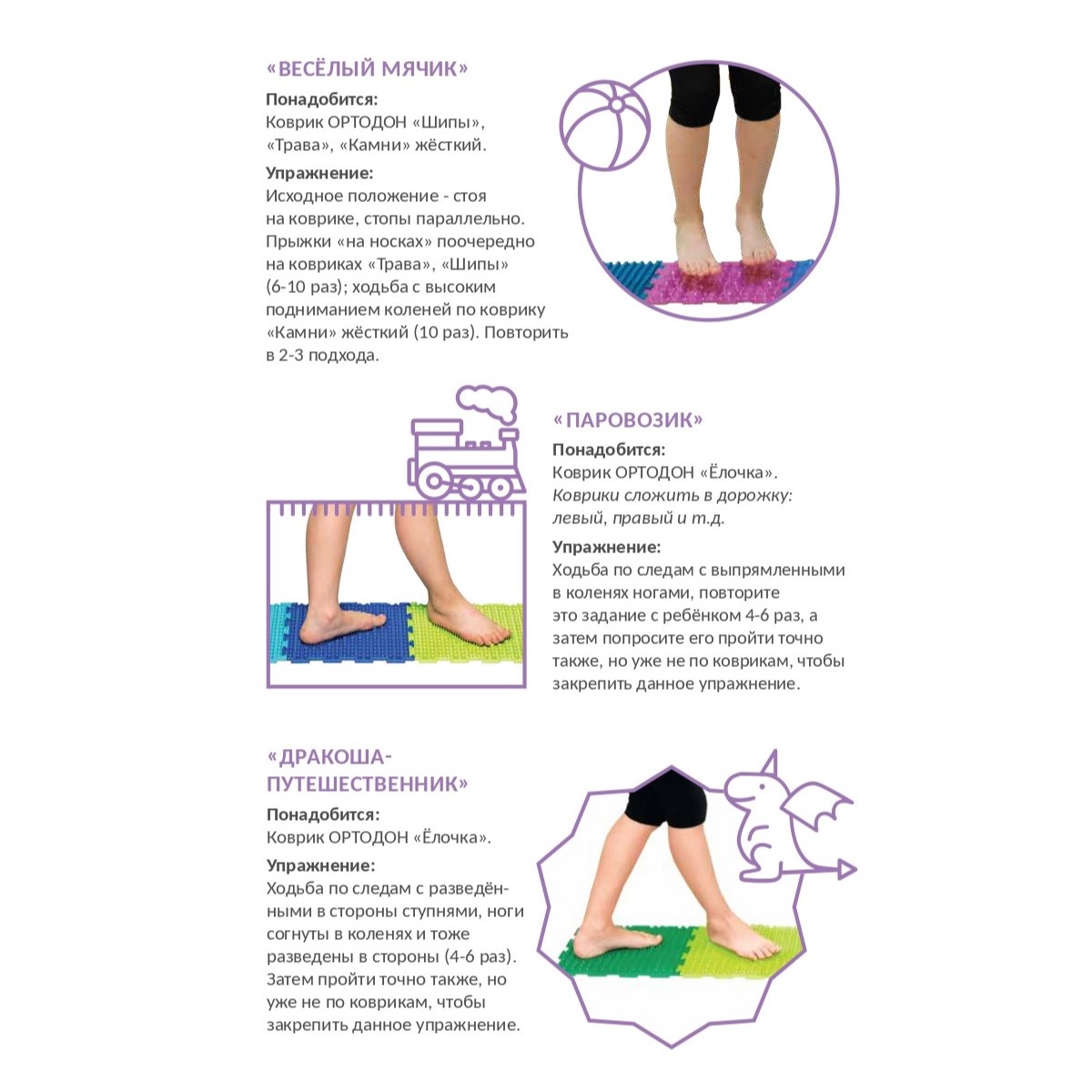 «ВЕСЁЛЫЙ МЯЧИК»

Понадобится:
Коврик ОРТОДОН «Шипы», «Трава», «Камни» жёсткий.

Упражнение:
Исходное положение - стоя на коврике, стопы параллельно. Прыжки «на носках» поочередно на ковриках «Трава», «Шипы» (6-10 раз); ходьба с высоким подниманием коленей по коврику «Камни» жёсткий (10 раз). Повторить в 2-3 подхода.

«ПАРОВОЗИК»

Понадобится:
Коврик ОРТОДОН «Ёлочка».
Коврики сложить в дорожку: левый, правый и т.д.

Упражнение:
Ходьба по следам с выпрямленными в коленях ногами, повторите это задание с ребёнком 4-6 раз, а затем попросите его пройти точно также, но уже не по коврикам, чтобы закрепить данное упражнение.

«ДРАКОША-ПУТЕШЕСТВЕННИК»

Понадобится:
Коврик ОРТОДОН «Ёлочка».

Упражнение:
Ходьба по следам с разведёнными в стороны ступнями, ноги согнуты в коленях и тоже разведены в стороны (4-6 раз). Затем пройти точно также, но уже не по коврикам, чтобы закрепить данное упражнение.