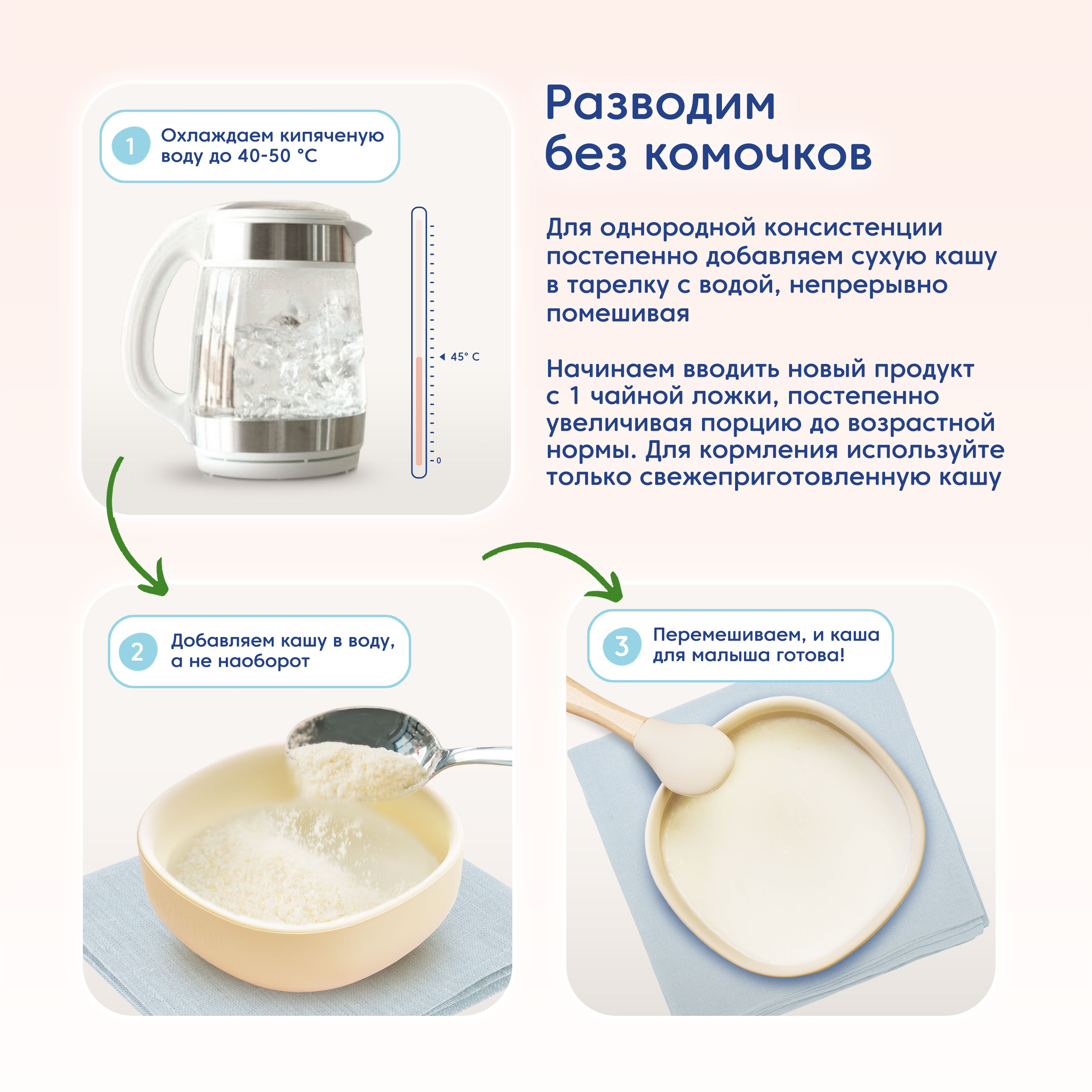 1 Охлаждаем кипяченую воду до 40-50 °C

45° C

0

Разводим без комочков

Для однородной консистенции постепенно добавляем сухую кашу в тарелку с водой, непрерывно помешивая

Начинаем вводить новый продукт с 1 чайной ложки, постепенно увеличивая порцию до возрастной нормы. Для кормления используйте только свежеприготовленную кашу

2 Добавляем кашу в воду, а не наоборот

3 Перемешиваем, и каша для малыша готова!