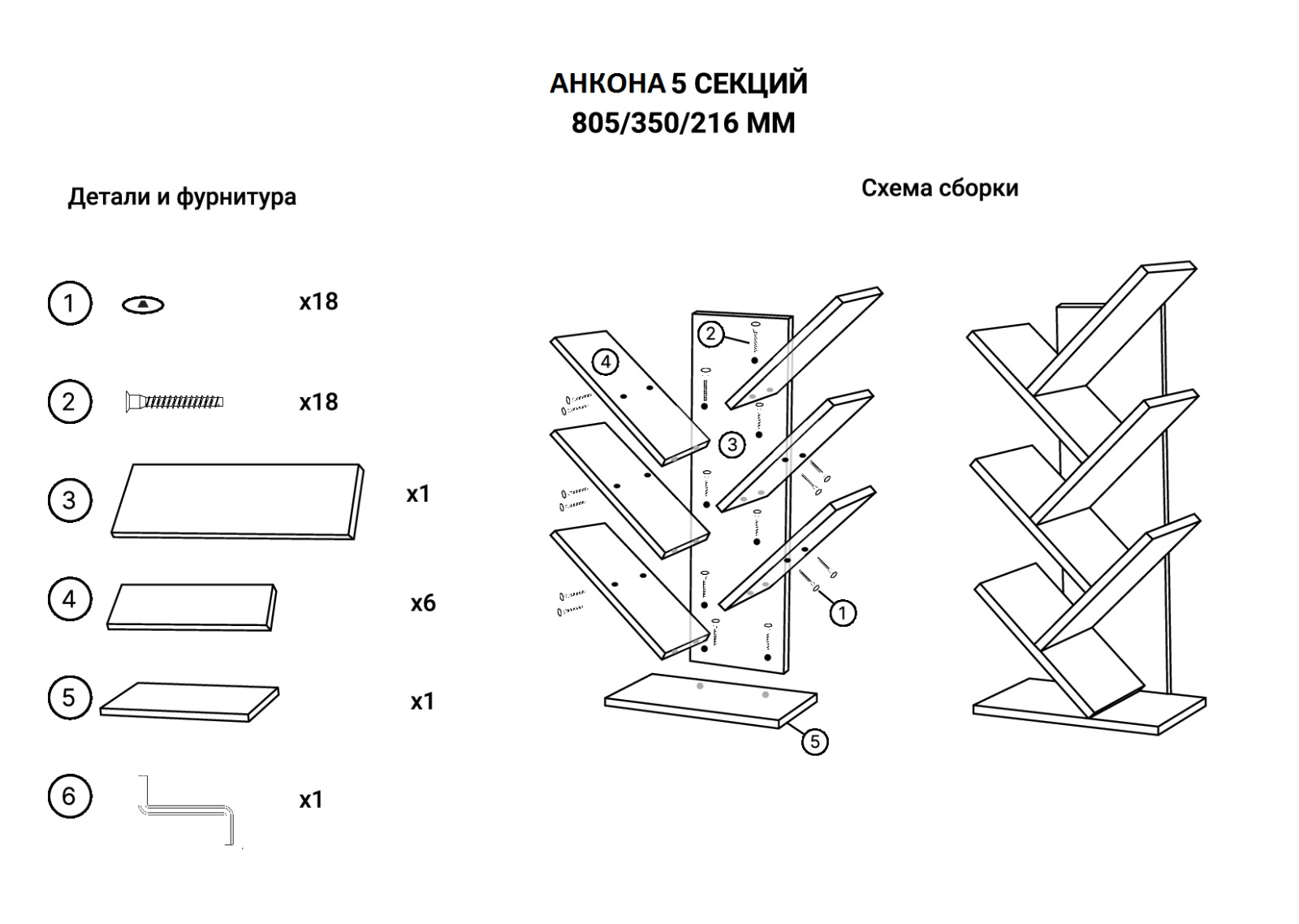 АНКОНА 5 СЕКЦИЙ
805/350/216 ММ

Детали и фурнитура

1 x18

2 x18

3 x1

4 x6

5 x1

6 x1

Схема сборки

2
4
3
1
5