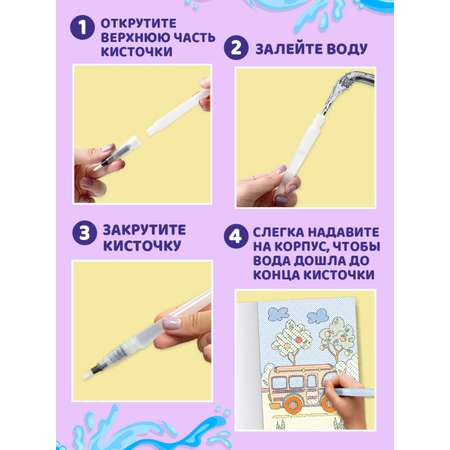 1 ОТКРУТИТЕ ВЕРХНЮЮ ЧАСТЬ КИСТОЧКИ

2 ЗАЛЕЙТЕ ВОДУ

3 ЗАКРУТИТЕ КИСТОЧКУ

4 СЛЕГКА НАДАВИТЕ НА КОРПУС, ЧТОБЫ ВОДА ДОШЛА ДО КОНЦА КИСТОЧКИ