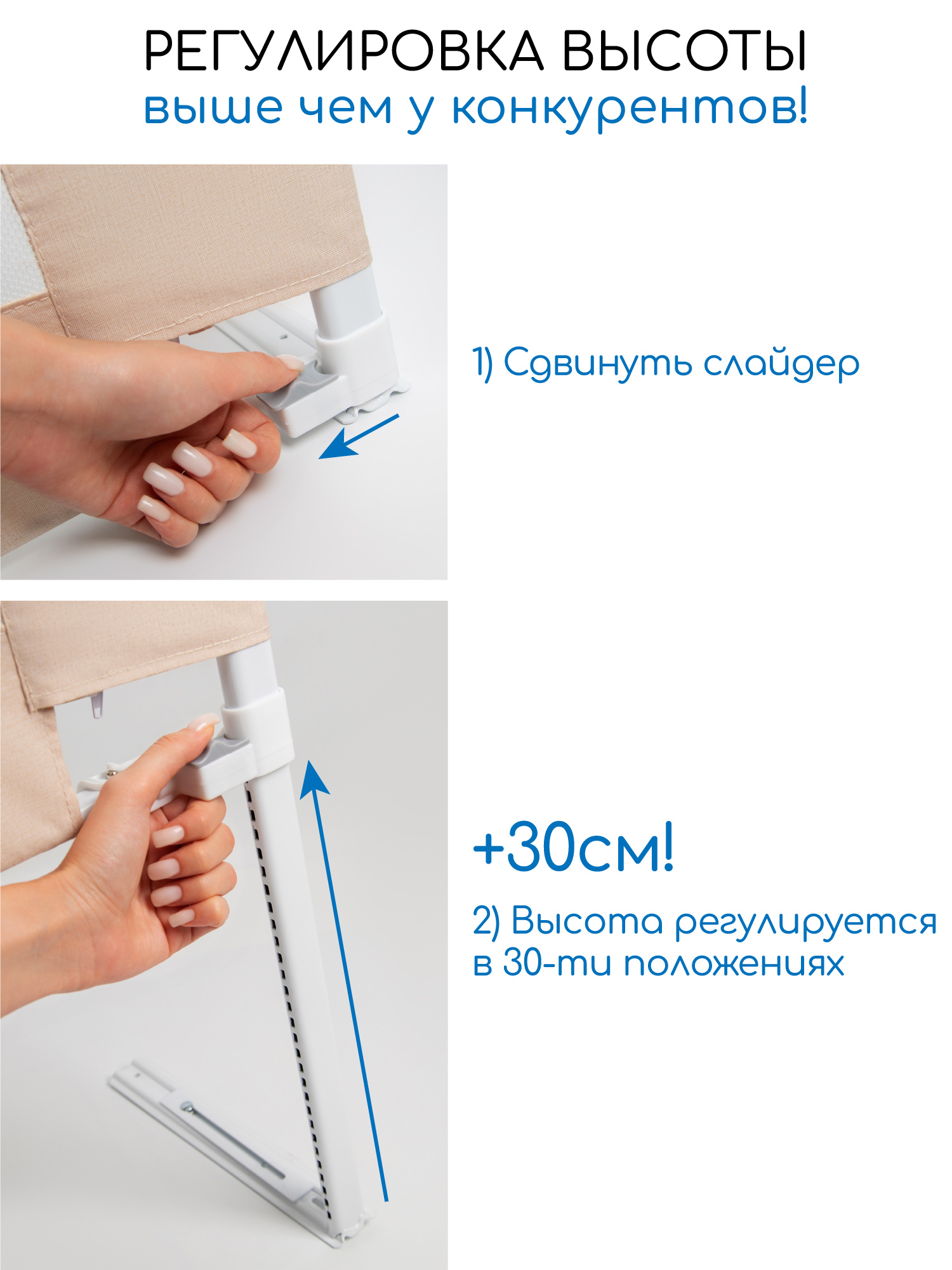 РЕГУЛИРОВКА ВЫСОТЫ
выше чем у конкурентов!

1) Сдвинуть слайдер

+30см!

2) Высота регулируется в 30-ти положениях