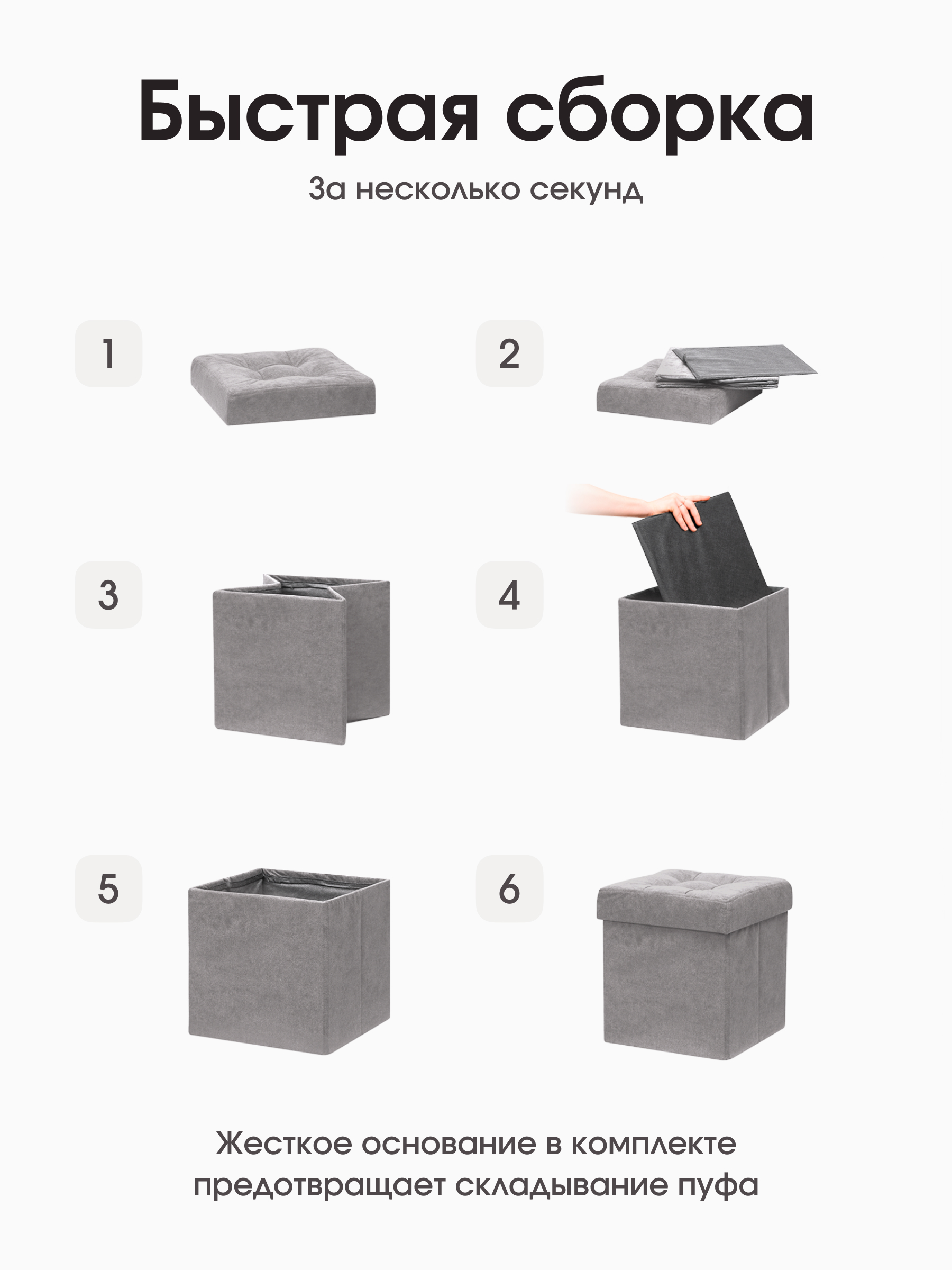 Быстрая сборка

За несколько секунд

1

2

3

4

5

6

Жесткое основание в комплекте предотвращает складывание пуфа