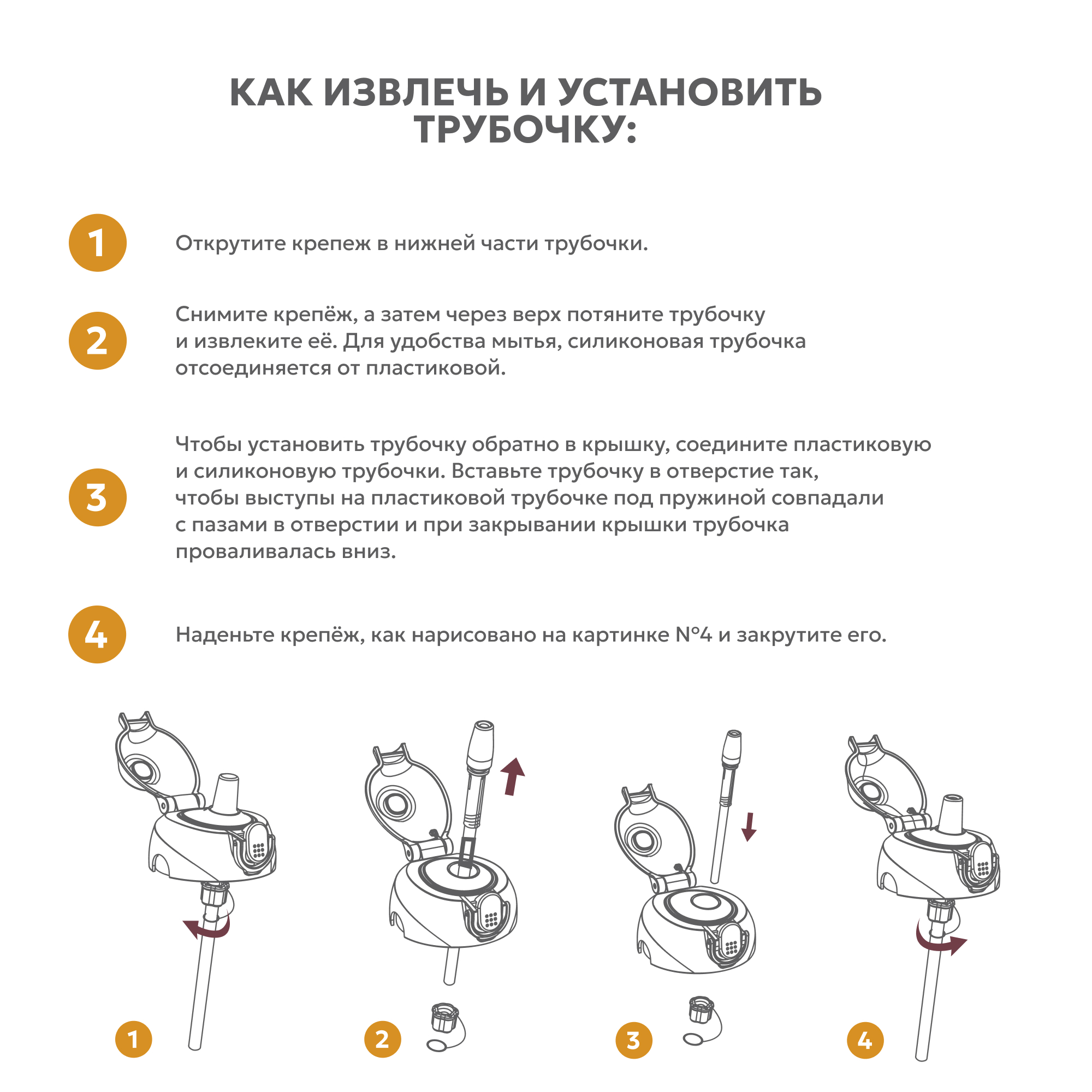 КАК ИЗВЛЕЧЬ И УСТАНОВИТЬ ТРУБОЧКУ:

1 Открутите крепеж в нижней части трубочки.

2 Снимите крепёж, а затем через верх потяните трубочку и извлеките её. Для удобства мытья, силиконовая трубочка отсоединяется от пластиковой.

3 Чтобы установить трубочку обратно в крышку, соедините пластиковую и силиконовую трубочки. Вставьте трубочку в отверстие так, чтобы выступы на пластиковой трубочке под пружиной совпадали с пазами в отверстии и при закрывании крышки трубочка проваливалась вниз.

4 Наденьте крепёж, как нарисовано на картинке №4 и закрутите его.

1

2

3

4