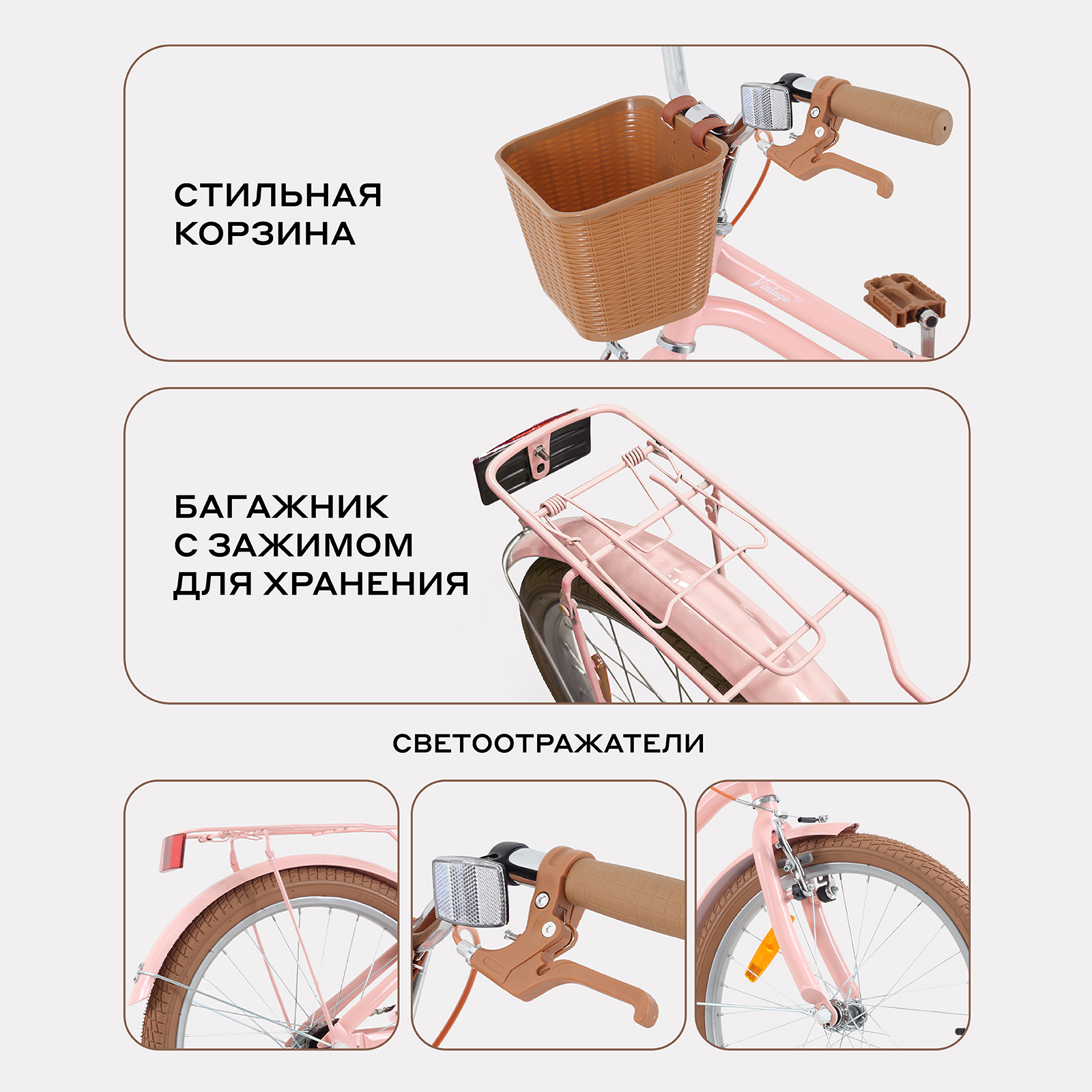 СТИЛЬНАЯ КОРЗИНА

Vintage

БАГАЖНИК С ЗАЖИМОМ ДЛЯ ХРАНЕНИЯ

СВЕТООТРАЖАТЕЛИ