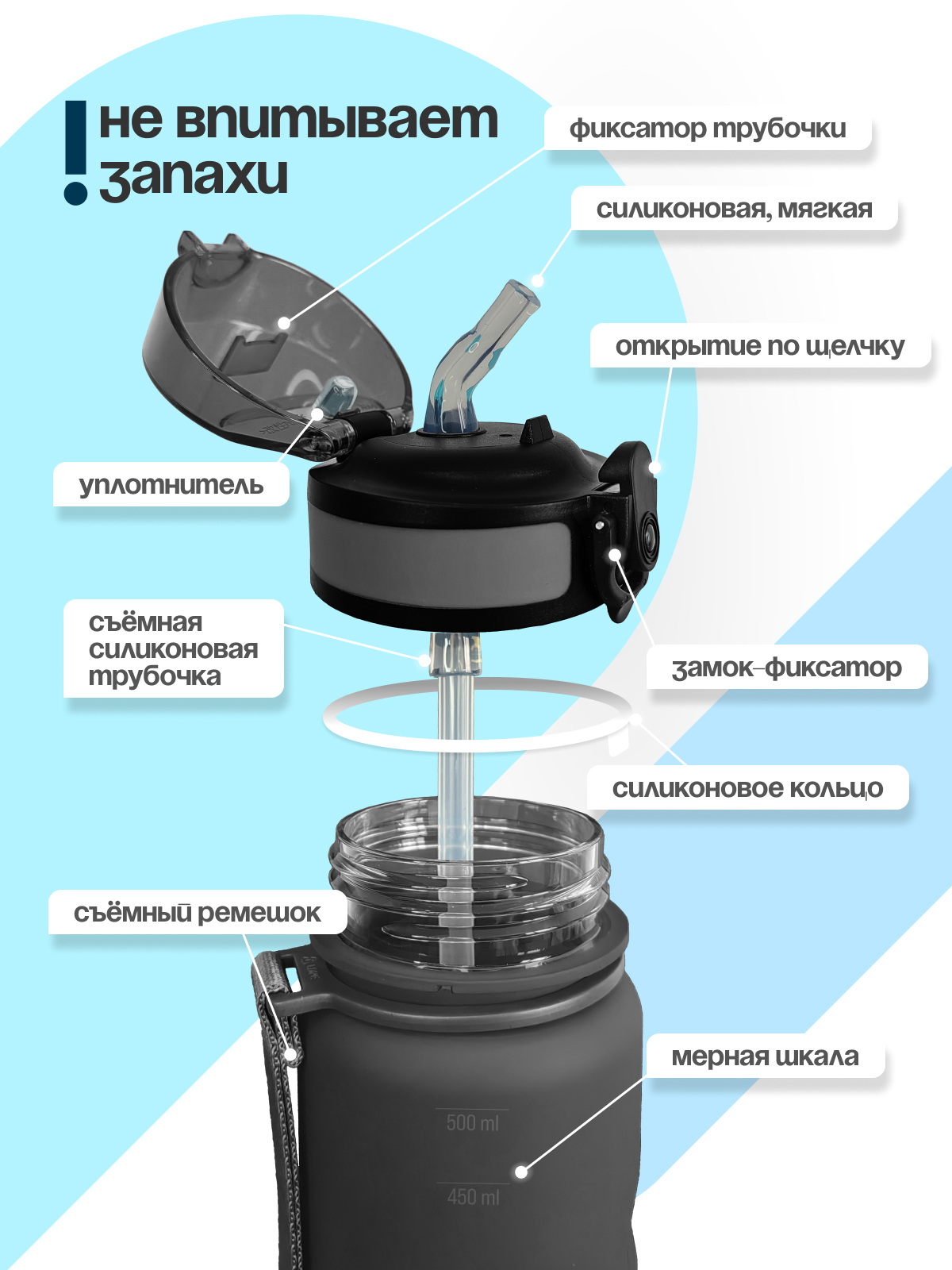 ! не впитывает запахи

фиксатор трубочки

силиконовая, мягкая

открытие по щелчку

уплотнитель

съёмная силиконовая трубочка

замок-фиксатор

силиконовое кольцо

съёмный ремешок

мерная шкала

500 ml

450 ml