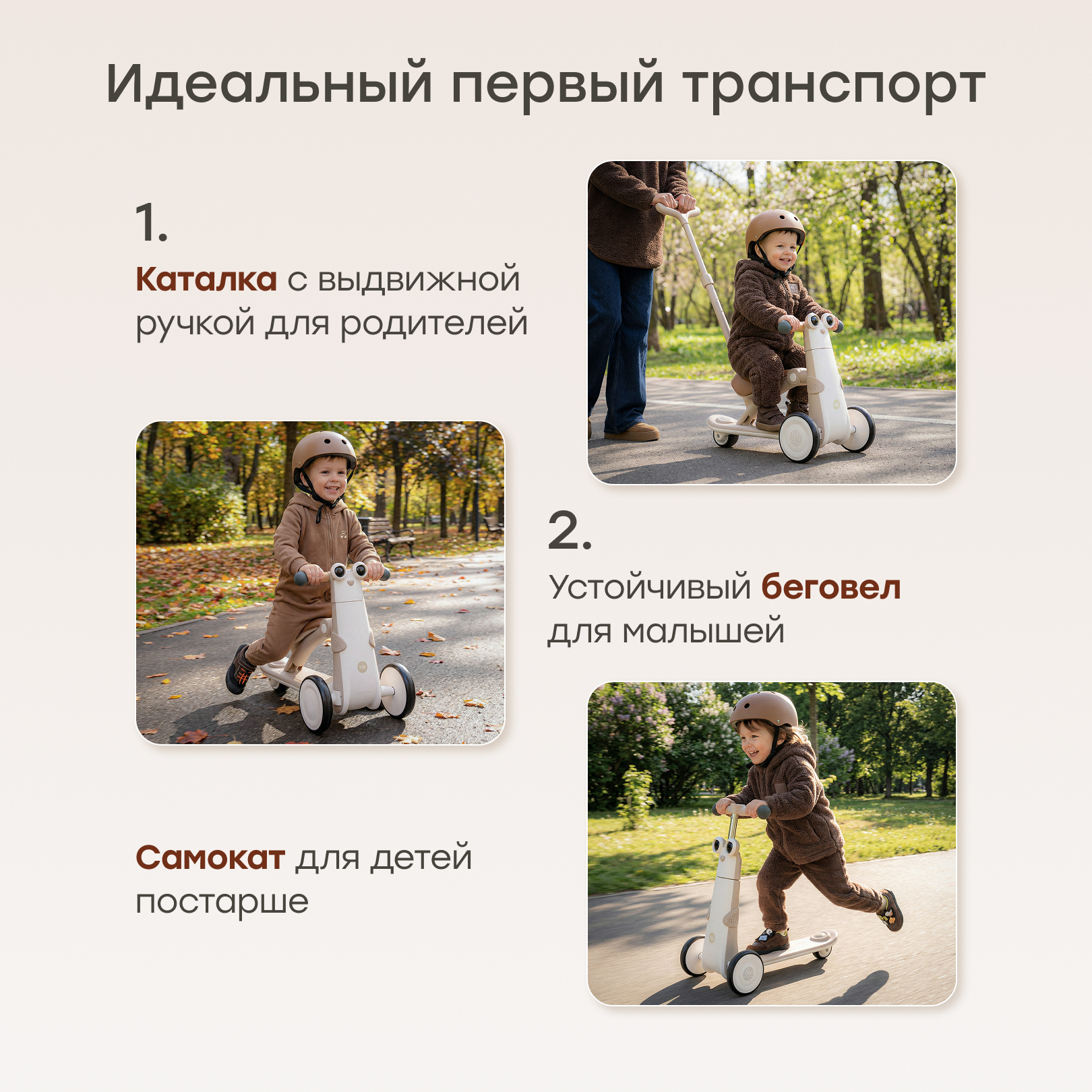 Идеальный первый транспорт

1.

Каталка с выдвижной ручкой для родителей

2.

Устойчивый беговел для малышей

Самокат для детей постарше