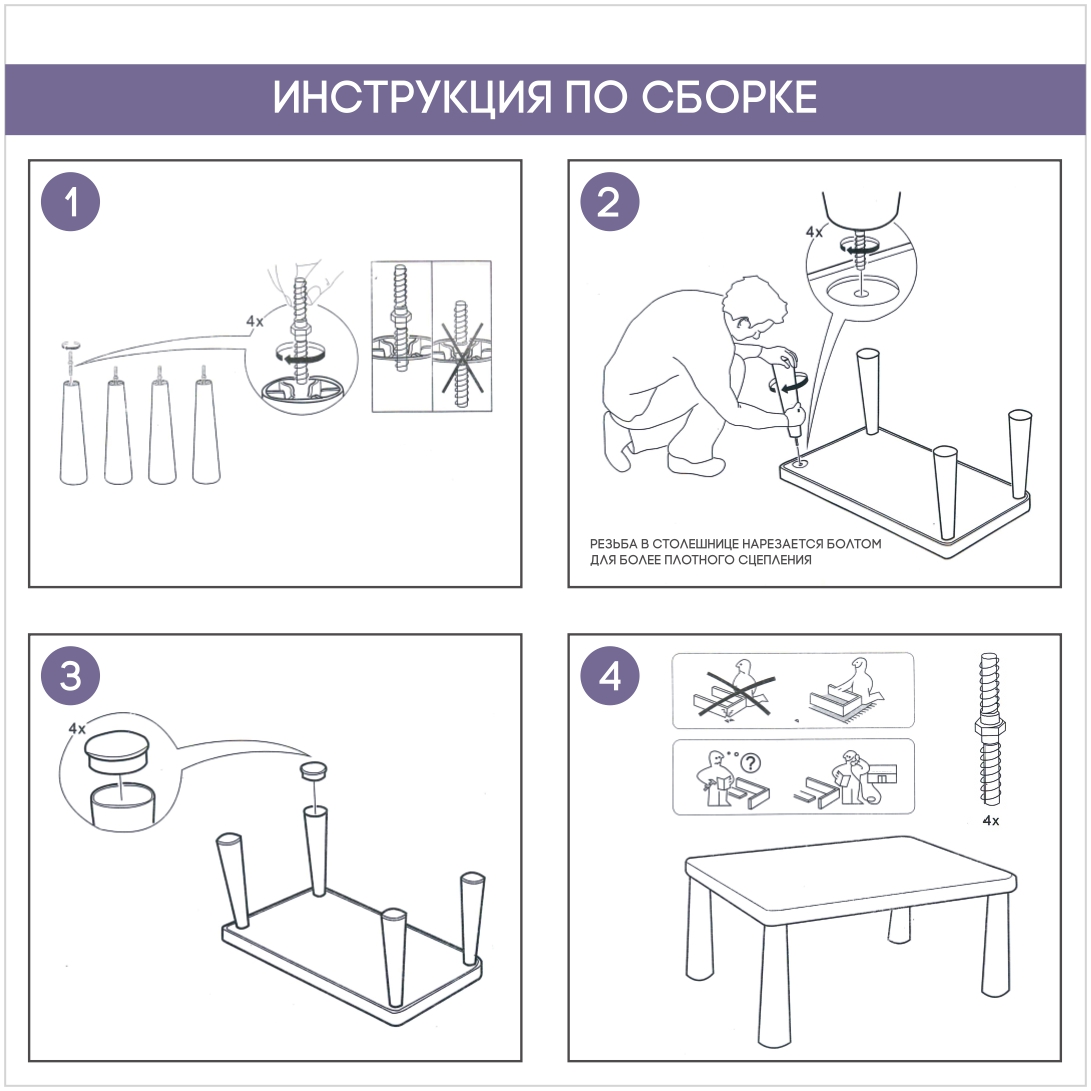 ИНСТРУКЦИЯ ПО СБОРКЕ

1

4x

2

4x

РЕЗЬБА В СТОЛЕШНИЦЕ НАРЕЗАЕТСЯ БОЛТОМ ДЛЯ БОЛЕЕ ПЛОТНОГО СЦЕПЛЕНИЯ

3

4x

4

?

4x