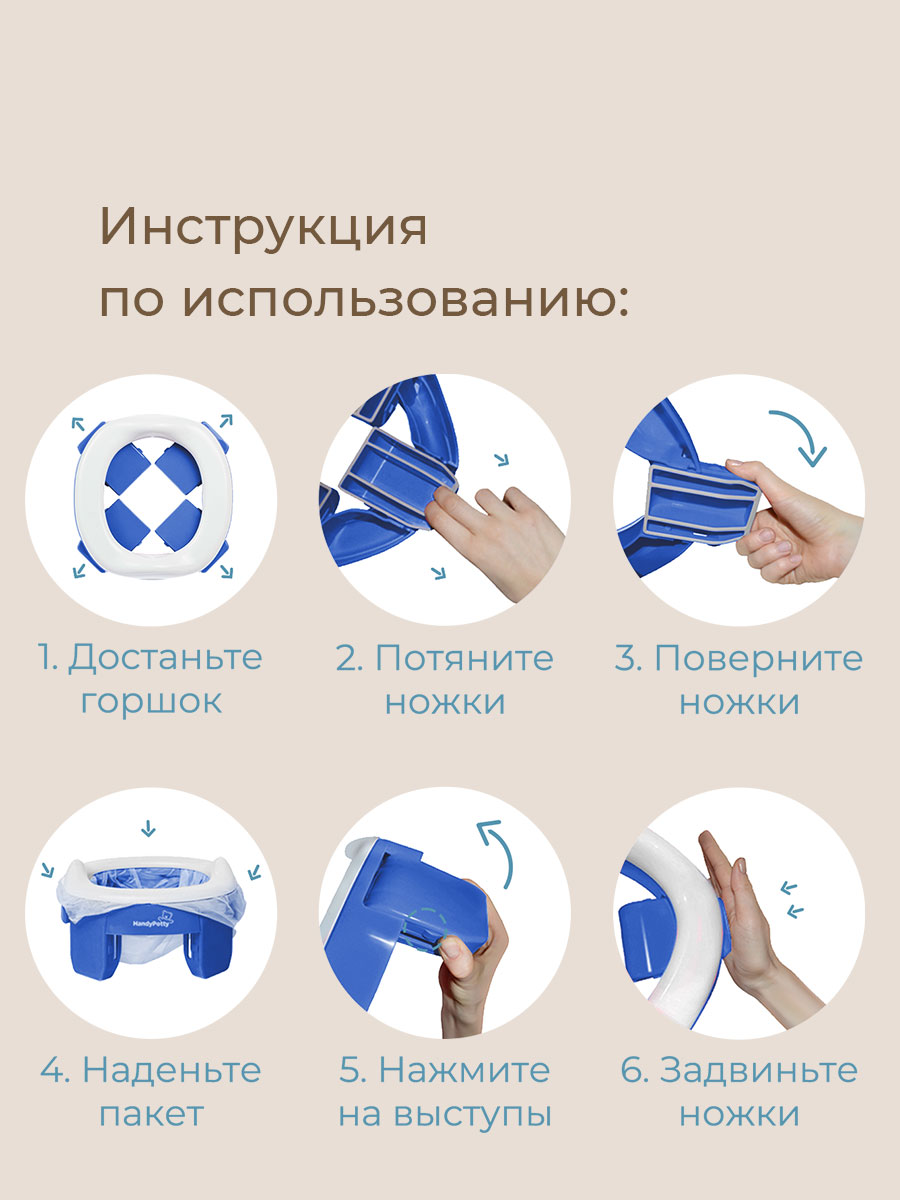 Инструкция по использованию:

1. Достаньте горшок

2. Потяните ножки

3. Поверните ножки

HandyPotty

4. Наденьте пакет

5. Нажмите на выступы

6. Задвиньте ножки