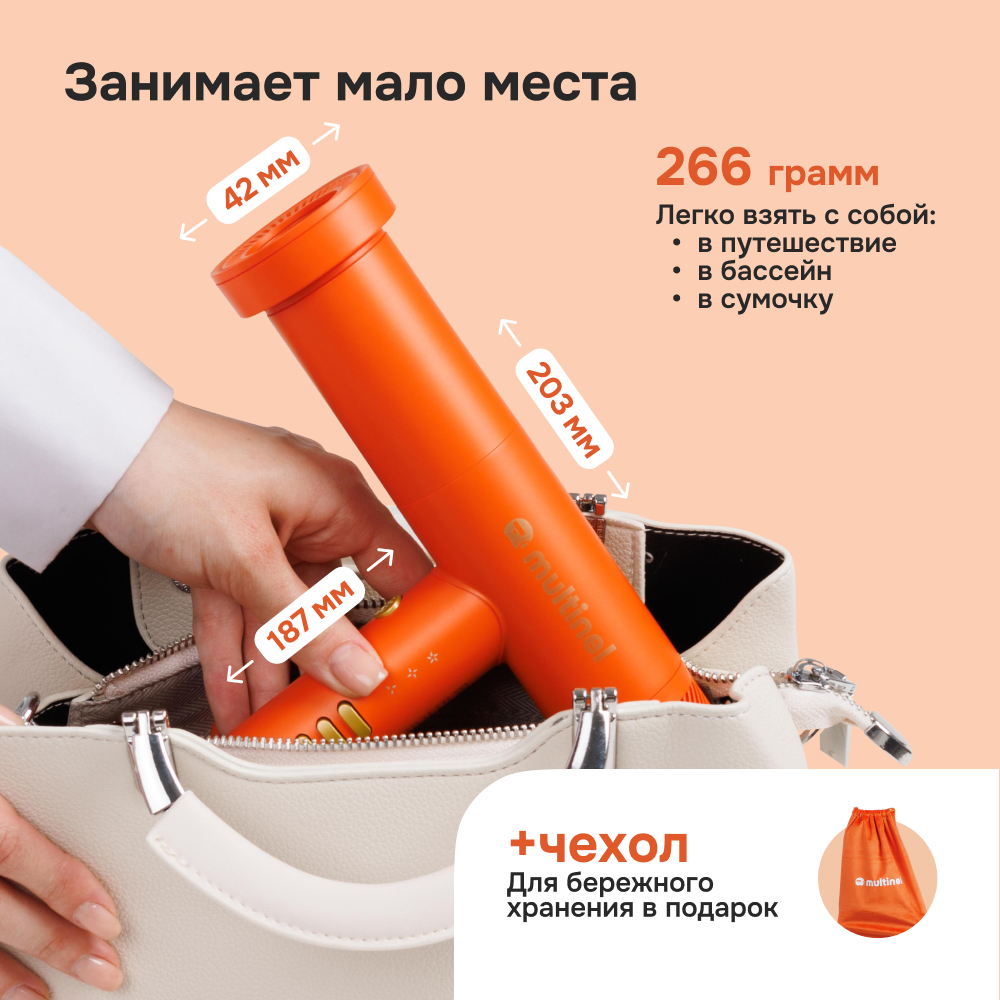 Занимает мало места

42 мм

266 грамм

Легко взять с собой:
• в путешествие
• в бассейн
• в сумочку

203 мм

multinel

187 мм

+чехол
Для бережного хранения в подарок

multinel