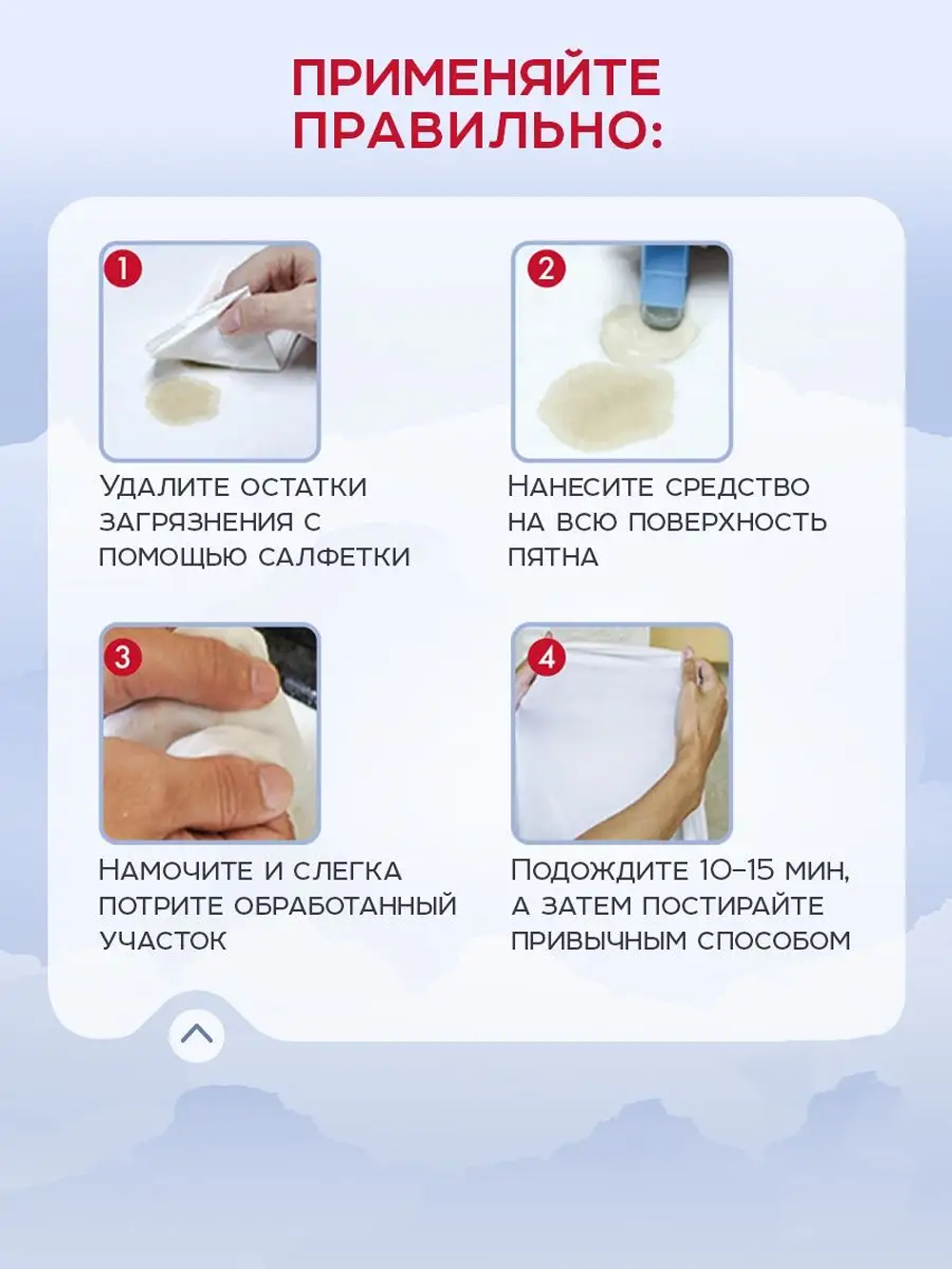 ПРИМЕНЯЙТЕ ПРАВИЛЬНО:

1

Удалите остатки загрязнения с помощью салфетки

2

Нанесите средство на всю поверхность пятна

3

Намочите и слегка потрите обработанный участок

4

Подождите 10–15 мин, а затем постирайте привычным способом