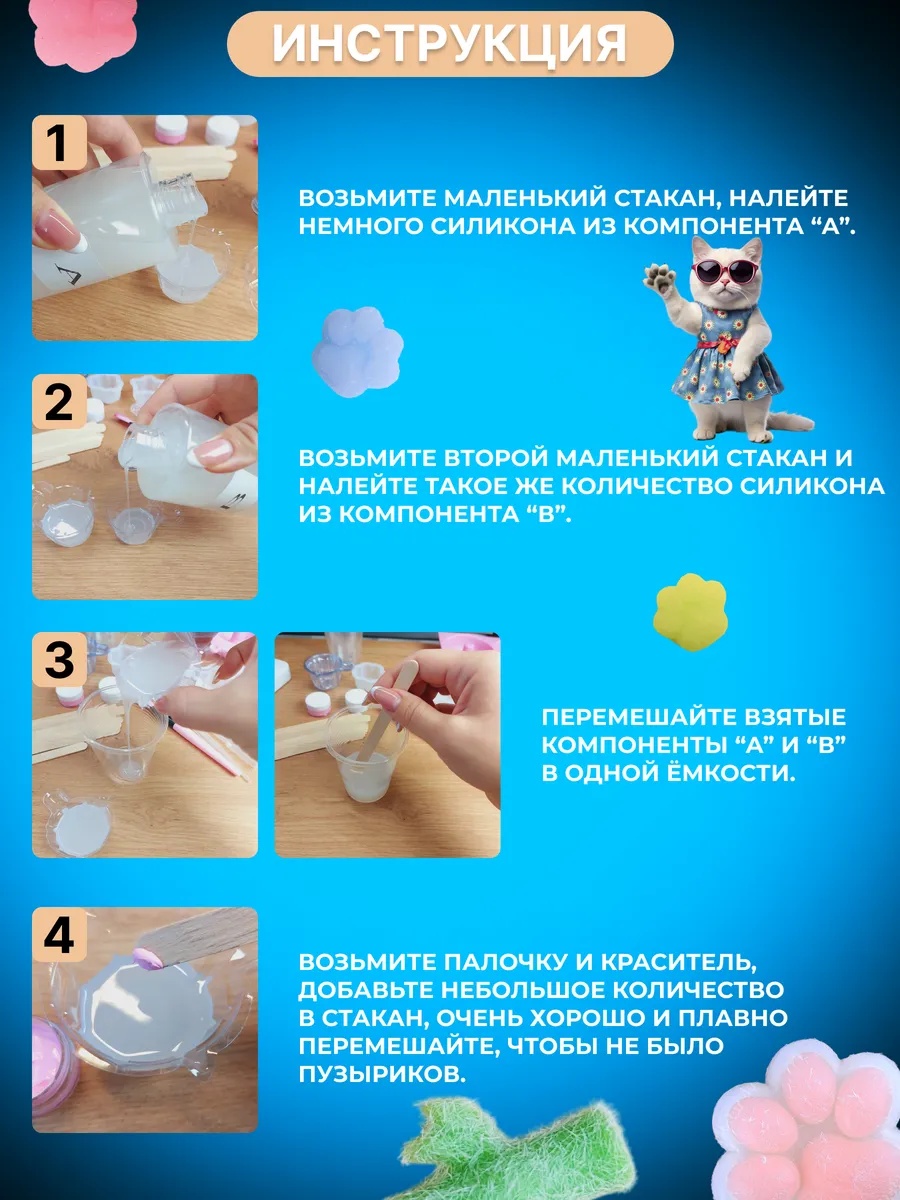 ИНСТРУКЦИЯ

1

ВОЗЬМИТЕ МАЛЕНЬКИЙ СТАКАН, НАЛЕЙТЕ НЕМНОГО СИЛИКОНА ИЗ КОМПОНЕНТА “А”.

2

ВОЗЬМИТЕ ВТОРОЙ МАЛЕНЬКИЙ СТАКАН И НАЛЕЙТЕ ТАКОЕ ЖЕ КОЛИЧЕСТВО СИЛИКОНА ИЗ КОМПОНЕНТА “В”.

3

ПЕРЕМЕШАЙТЕ ВЗЯТЫЕ КОМПОНЕНТЫ “А” И “В” В ОДНОЙ ЁМКОСТИ.

4

ВОЗЬМИТЕ ПАЛОЧКУ И КРАСИТЕЛЬ, ДОБАВЬТЕ НЕБОЛЬШОЕ КОЛИЧЕСТВО В СТАКАН, ОЧЕНЬ ХОРОШО И ПЛАВНО ПЕРЕМЕШАЙТЕ, ЧТОБЫ НЕ БЫЛО ПУЗЫРИКОВ.