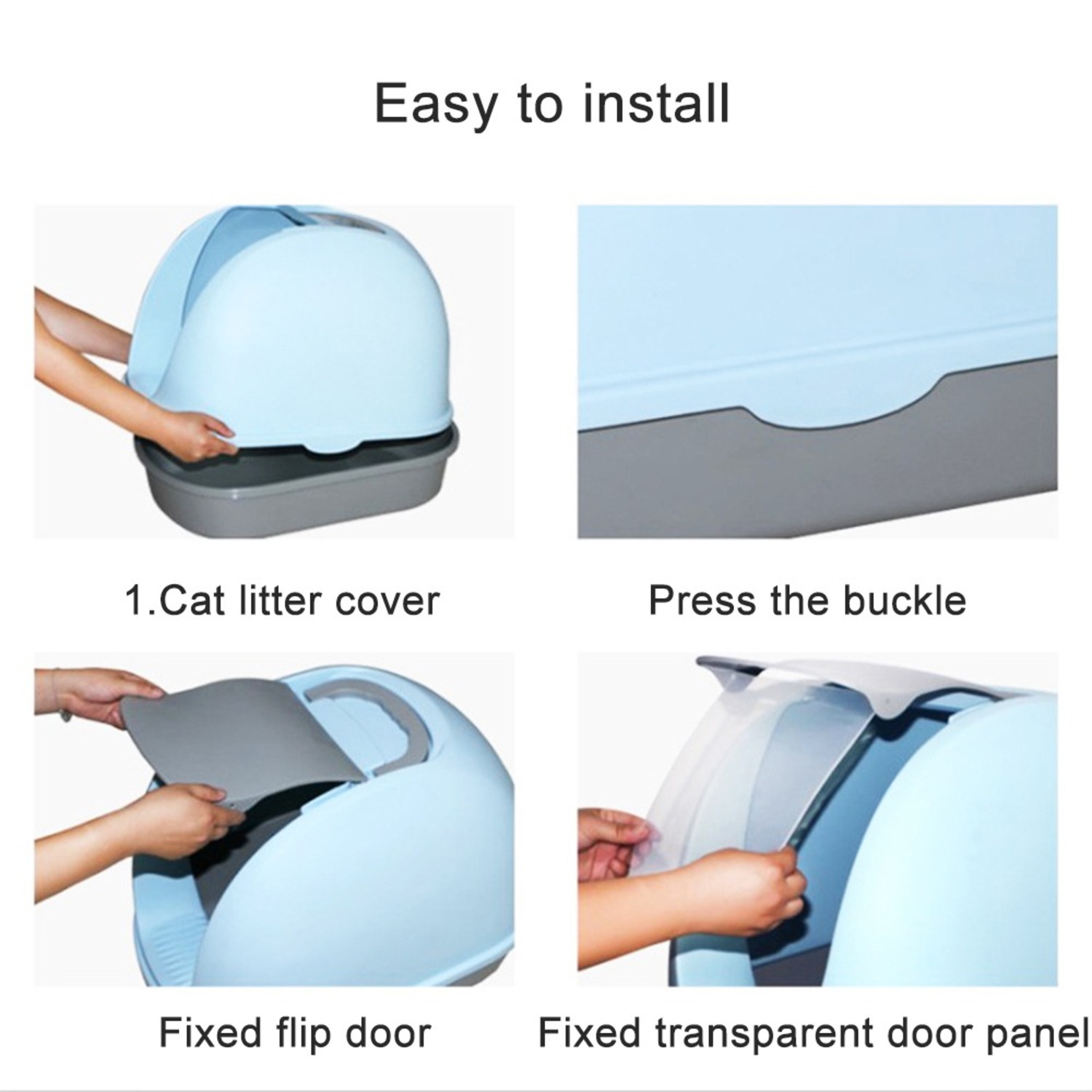 Easy to install

1.Cat litter cover

Press the buckle

Fixed flip door

Fixed transparent door panel