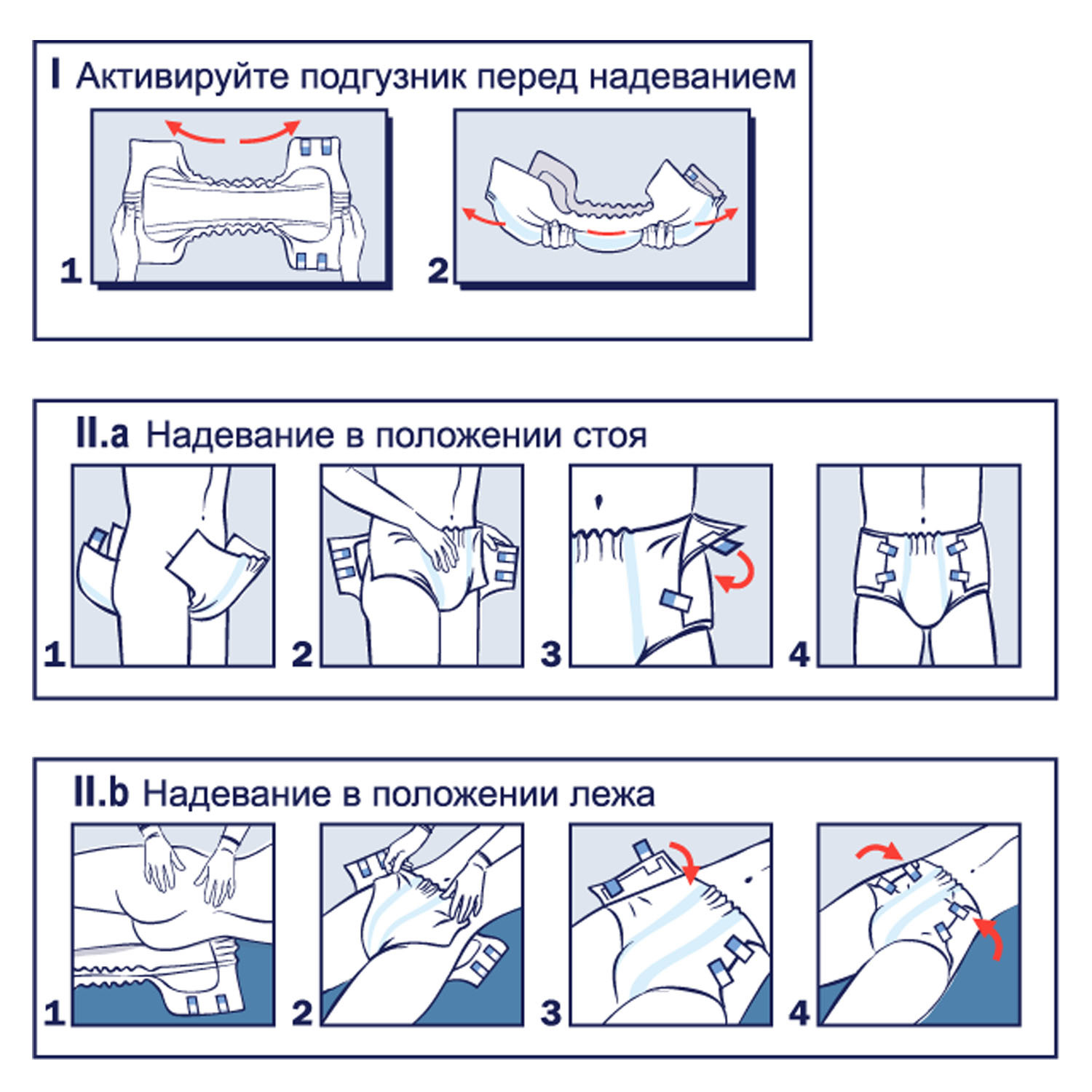 I Активируйте подгузник перед надеванием

1

2

II.a Надевание в положении стоя

1

2

3

4

II.b Надевание в положении лежа

1

2

3

4