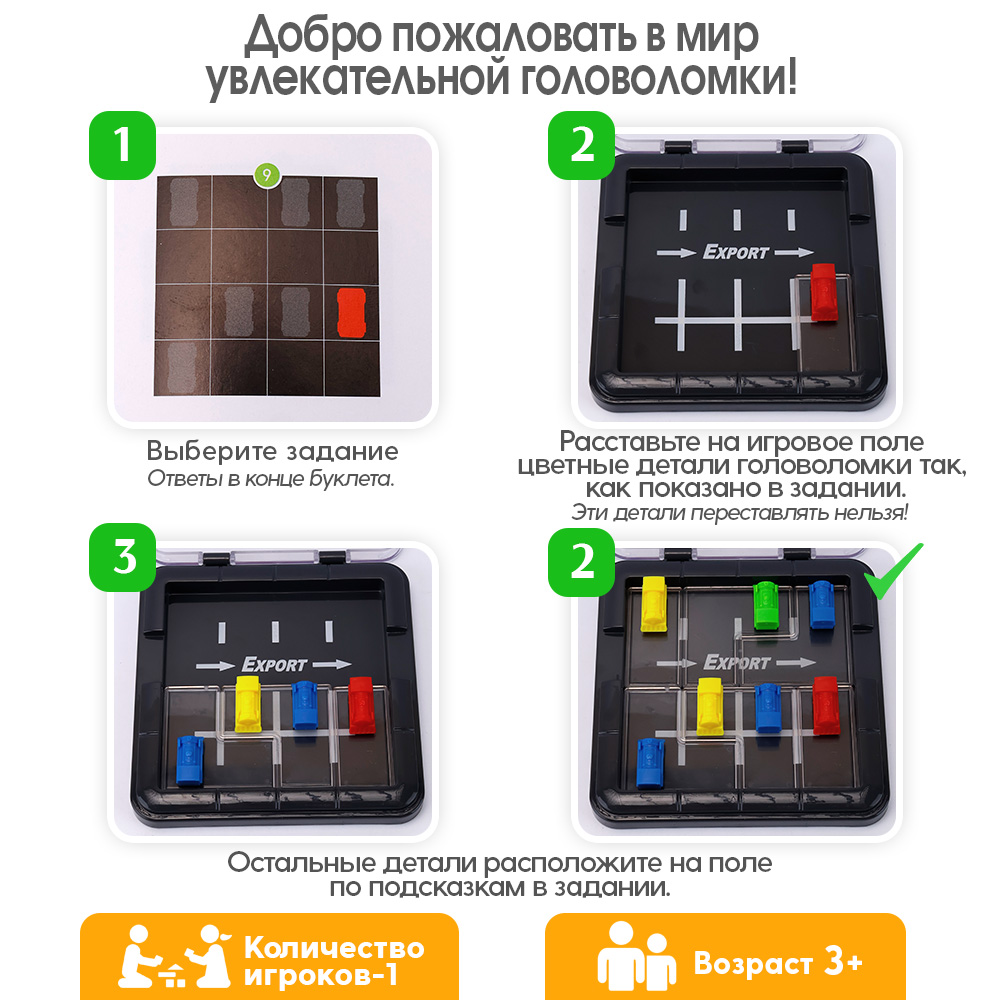 Добро пожаловать в мир увлекательной головоломки!

1

9

Выберите задание
Ответы в конце буклета.

2

EXPORT

Расставьте на игровое поле цветные детали головоломки так, как показано в задании.
Эти детали переставлять нельзя!

3

EXPORT

2

EXPORT

Остальные детали расположите на поле по подсказкам в задании.

Количество игроков-1

Возраст 3+