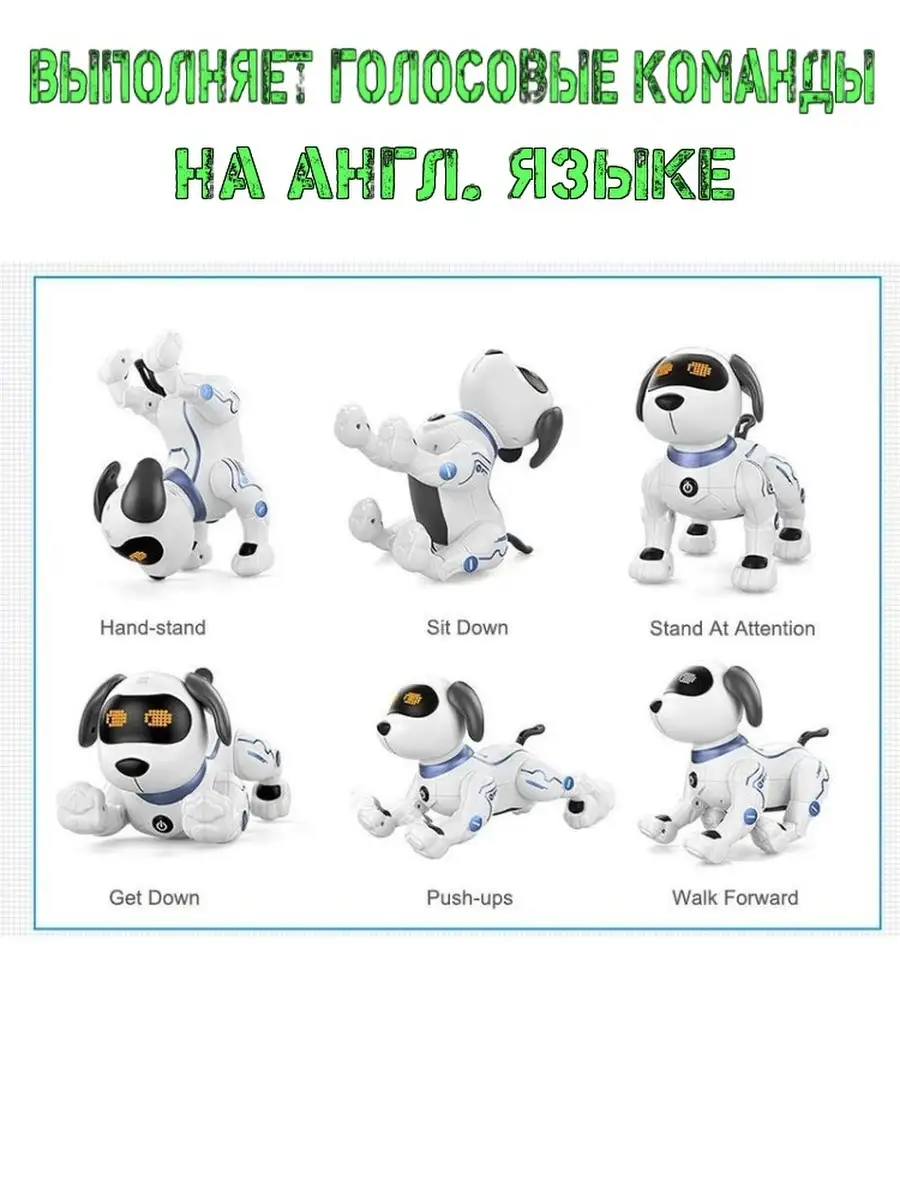 ВЫПОЛНЯЕТ ГОЛОСОВЫЕ КОМАНДЫ НА АНГЛ. ЯЗЫКЕ

Hand-stand

Sit Down

Stand At Attention

Get Down

Push-ups

Walk Forward