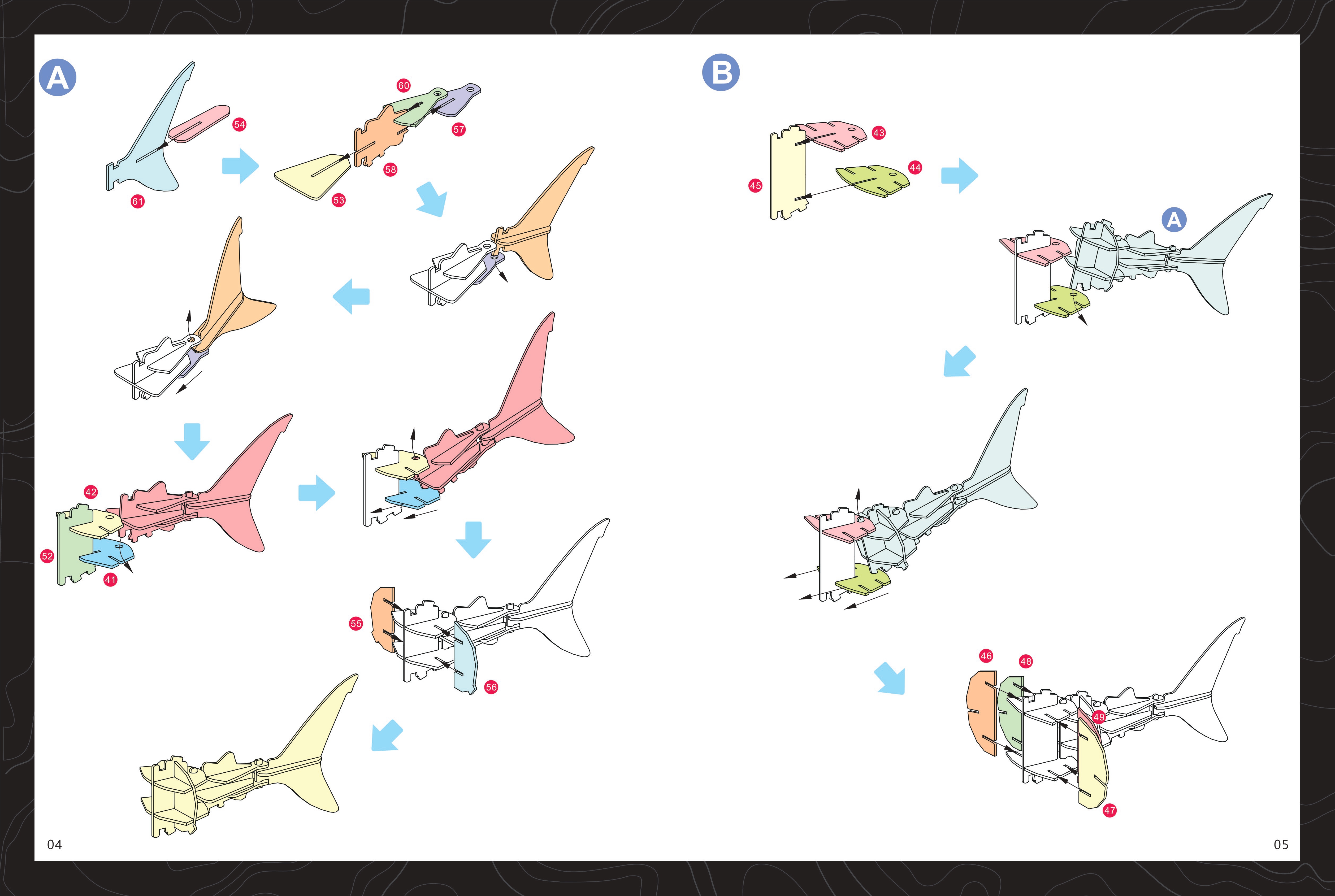 A

54

61

60

57

58

53

42

52

41

55

56

04

B

43

44

45

A

46

48

49

47

05