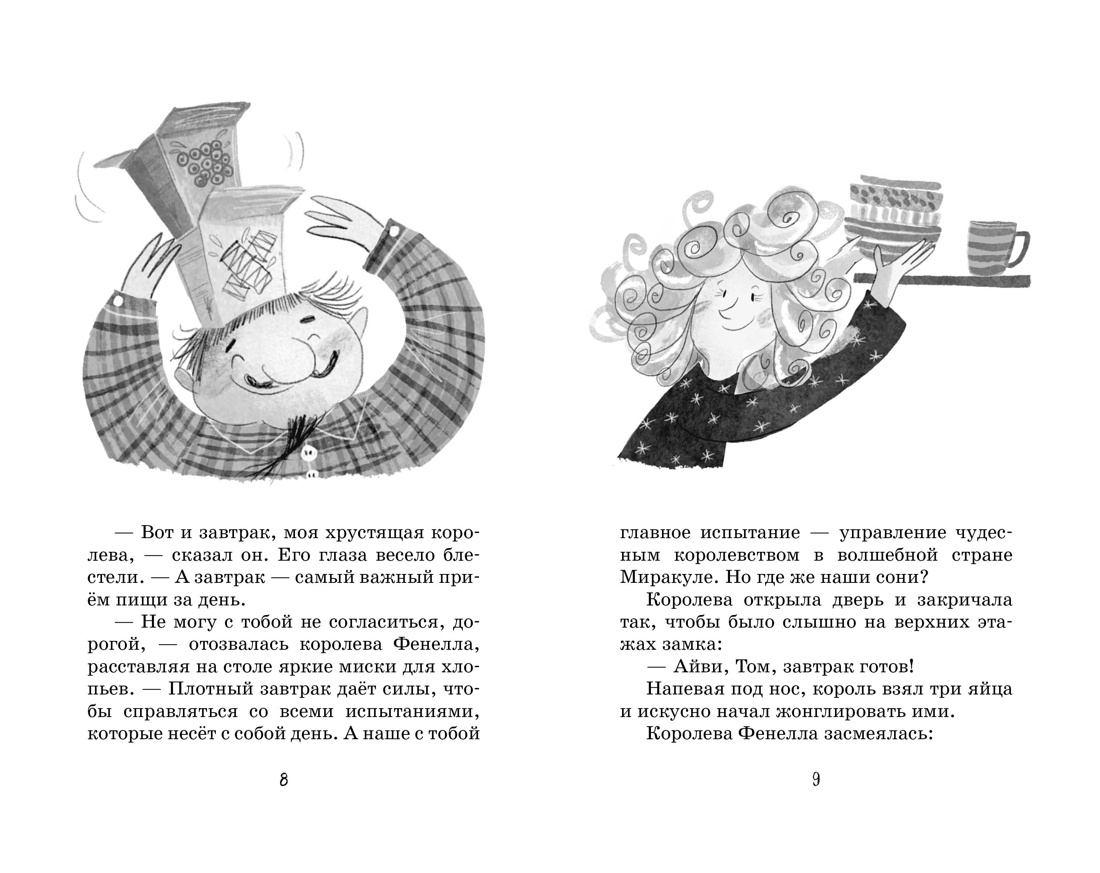 — Вот и завтрак, моя хрустящая королева, — сказал он. Его глаза весело блестели. — А завтрак — самый важный приём пищи за день.

— Не могу с тобой не согласиться, дорогой, — отозвалась королева Фенелла, расставляя на столе яркие миски для хлопьев. — Плотный завтрак даёт силы, чтобы справляться со всеми испытаниями, которые несёт с собой день. А наше с тобой

8

главное испытание — управление чудесным королевством в волшебной стране Миракуле. Но где же наши сони?

Королева открыла дверь и закричала так, чтобы было слышно на верхних этажах замка:

— Айви, Том, завтрак готов!

Напевая под нос, король взял три яйца и искусно начал жонглировать ими.

Королева Фенелла засмеялась:

9