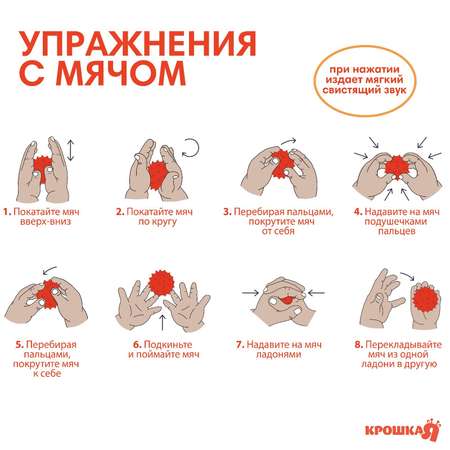 УПРАЖНЕНИЯ С МЯЧОМ

при нажатии издает мягкий свистящий звук

1. Покатайте мяч вверх-вниз

2. Покатайте мяч по кругу

3. Перебирая пальцами, покрутите мяч от себя

4. Надавите на мяч подушечками пальцев

5. Перебирая пальцами, покрутите мяч к себе

6. Подкиньте и поймайте мяч

7. Надавите на мяч ладонями

8. Перекладывайте мяч из одной ладони в другую

КРОШКА Я