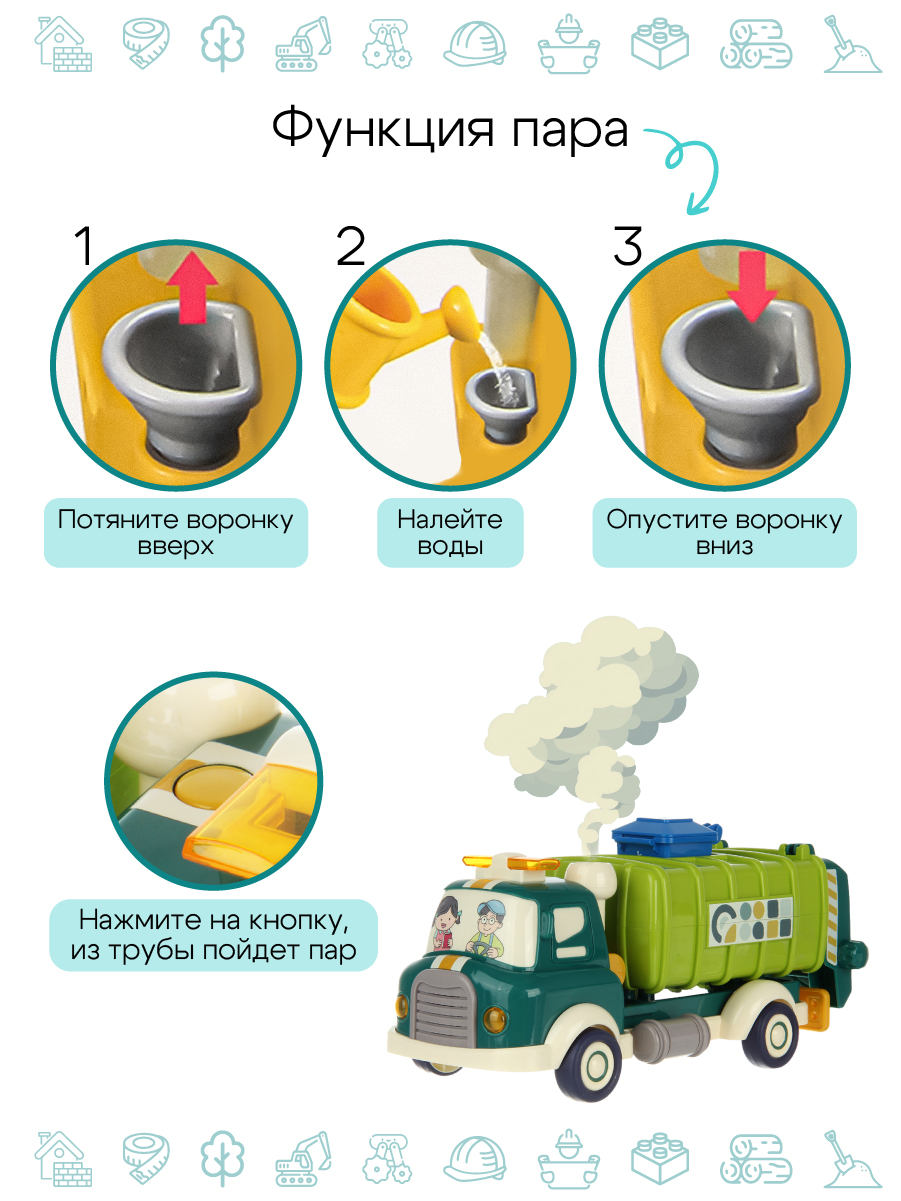 Функция пара

1

2

3

Потяните воронку вверх

Налейте воды

Опустите воронку вниз

Нажмите на кнопку, из трубы пойдет пар