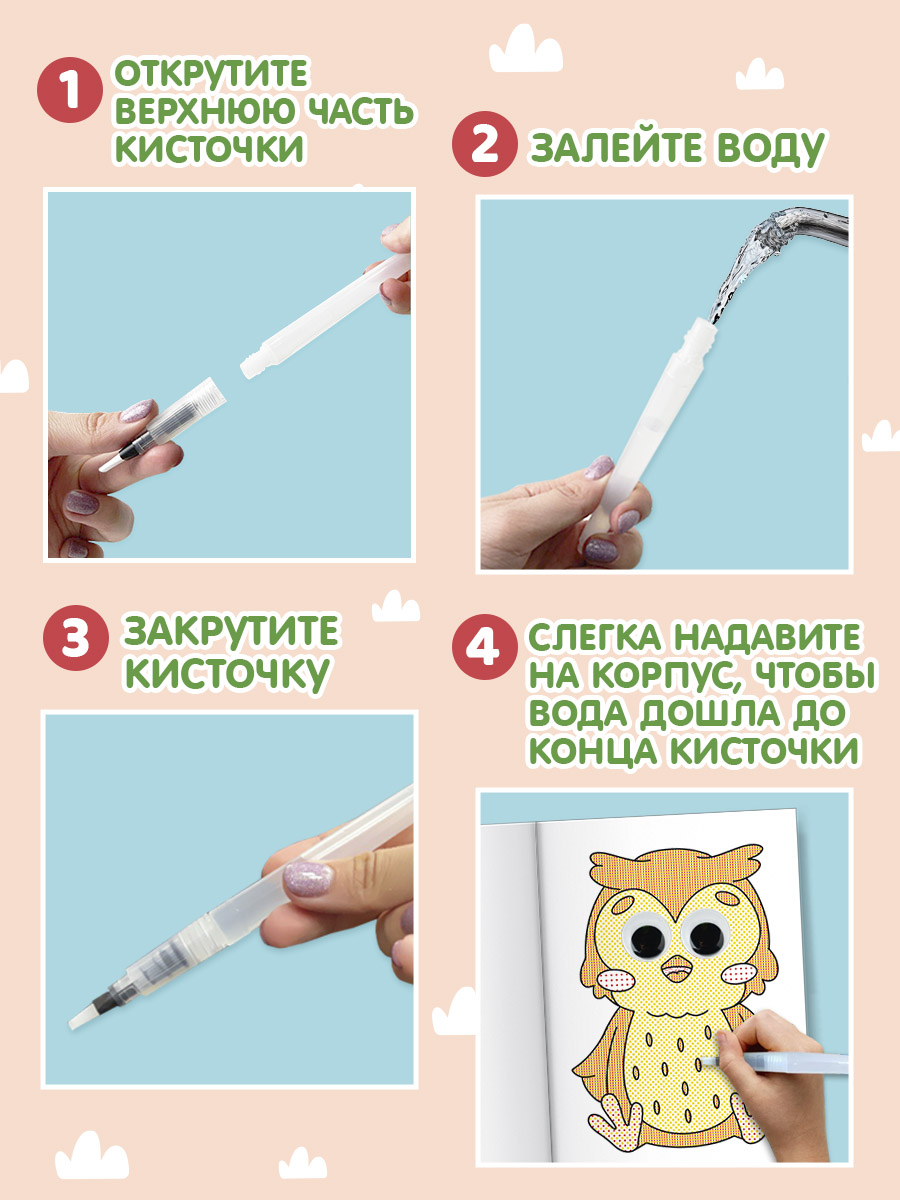 1 ОТКРУТИТЕ ВЕРХНЮЮ ЧАСТЬ КИСТОЧКИ

2 ЗАЛЕЙТЕ ВОДУ

3 ЗАКРУТИТЕ КИСТОЧКУ

4 СЛЕГКА НАДАВИТЕ НА КОРПУС, ЧТОБЫ ВОДА ДОШЛА ДО КОНЦА КИСТОЧКИ