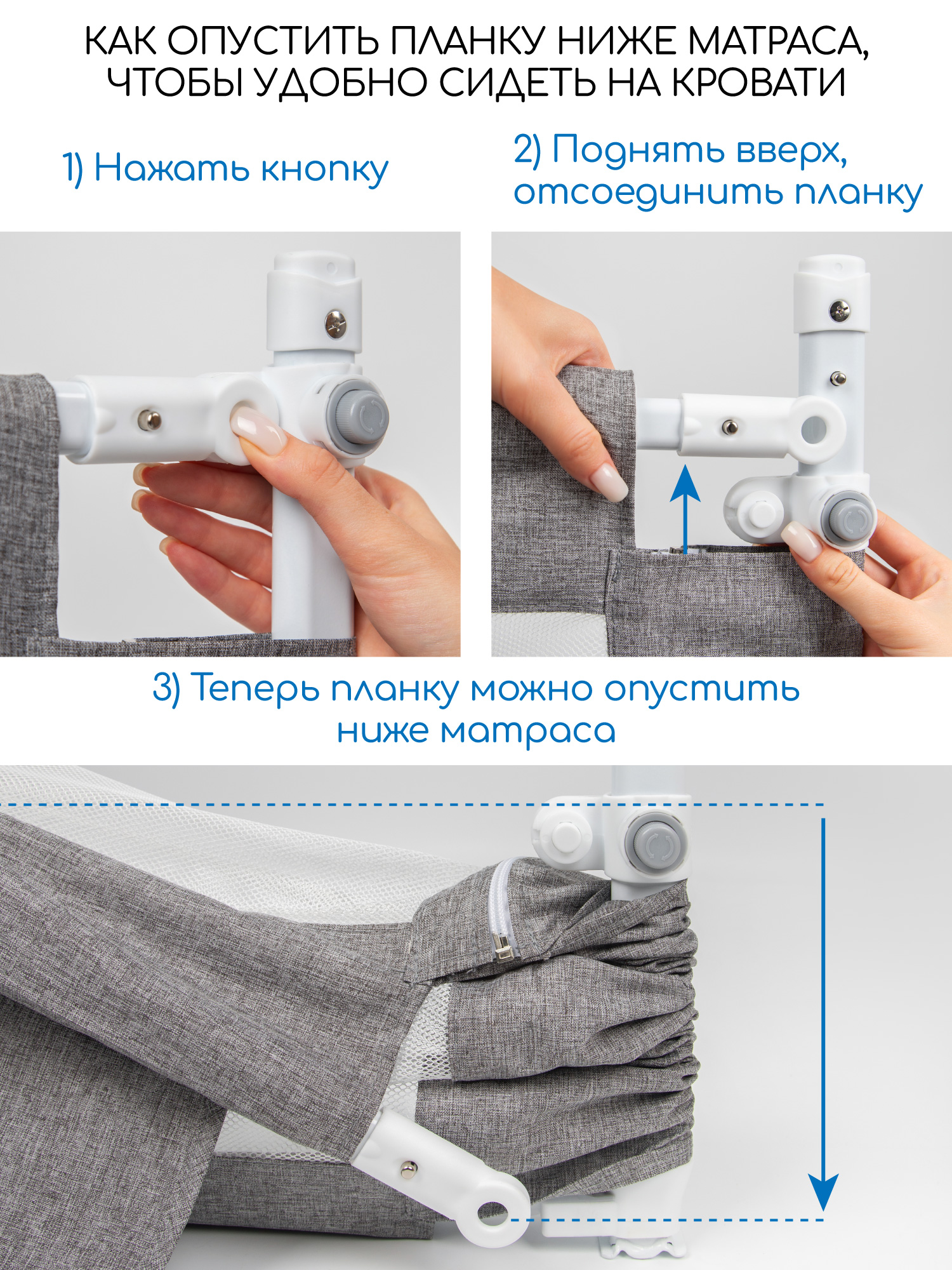 КАК ОПУСТИТЬ ПЛАНКУ НИЖЕ МАТРАСА, ЧТОБЫ УДОБНО СИДЕТЬ НА КРОВАТИ

1) Нажать кнопку

2) Поднять вверх, отсоединить планку

3) Теперь планку можно опустить ниже матраса