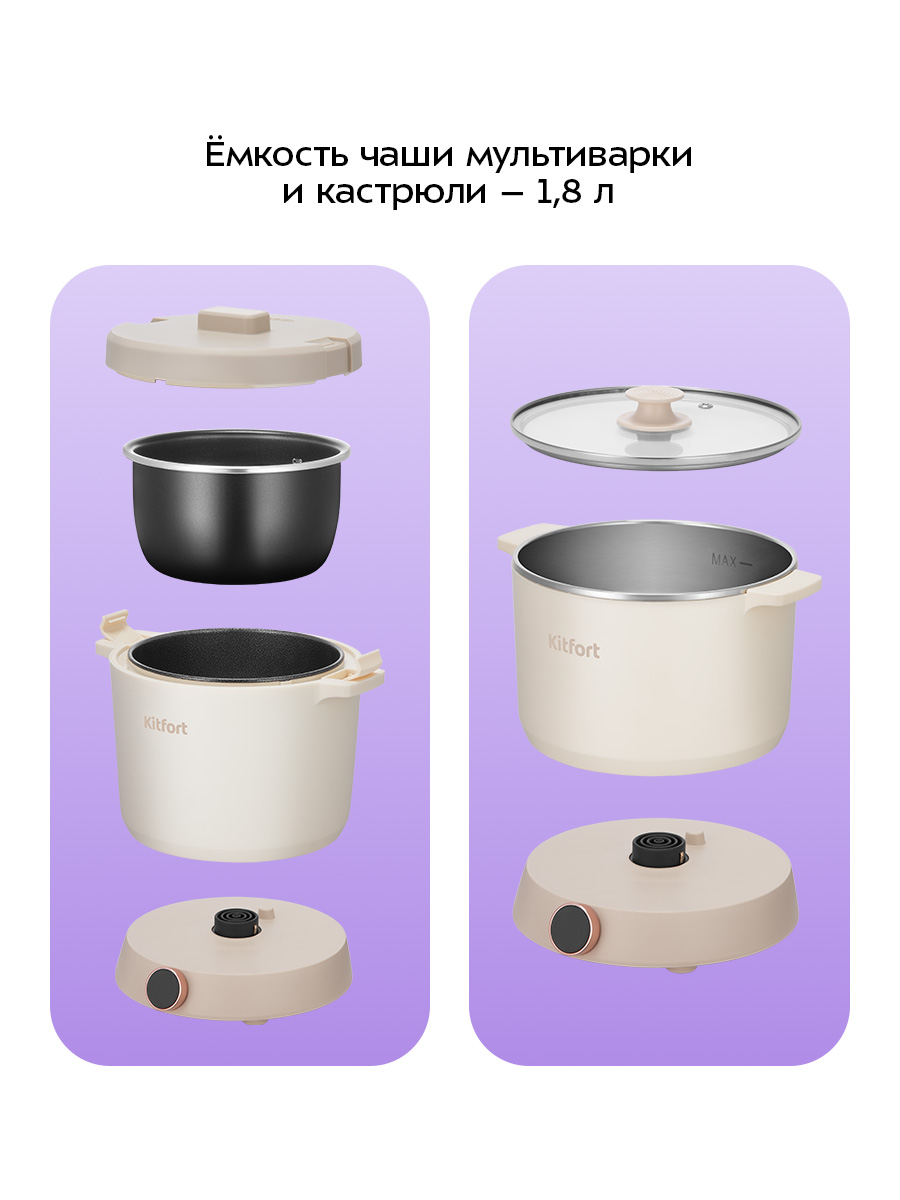 Ёмкость чаши мультиварки и кастрюли – 1,8 л

Kitfort

MAX

Kitfort