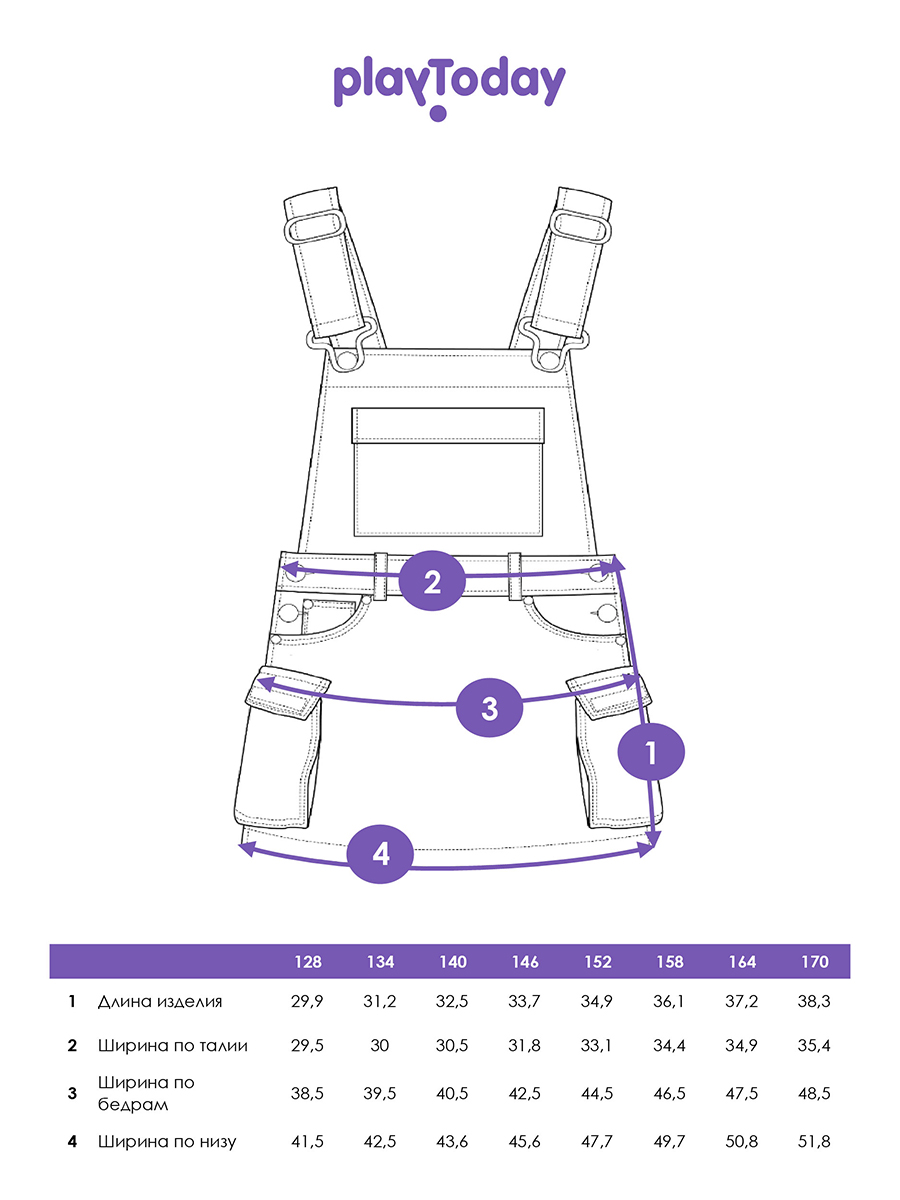 playToday

2

3

1

4

| | | 128 | 134 | 140 | 146 | 152 | 158 | 164 | 170 |
|---|---|---|---|---|---|---|---|---|---|
| 1 | Длина изделия | 29,9 | 31,2 | 32,5 | 33,7 | 34,9 | 36,1 | 37,2 | 38,3 |
| 2 | Ширина по талии | 29,5 | 30 | 30,5 | 31,8 | 33,1 | 34,4 | 34,9 | 35,4 |
| 3 | Ширина по бедрам | 38,5 | 39,5 | 40,5 | 42,5 | 44,5 | 46,5 | 47,5 | 48,5 |
| 4 | Ширина по низу | 41,5 | 42,5 | 43,6 | 45,6 | 47,7 | 49,7 | 50,8 | 51,8 |