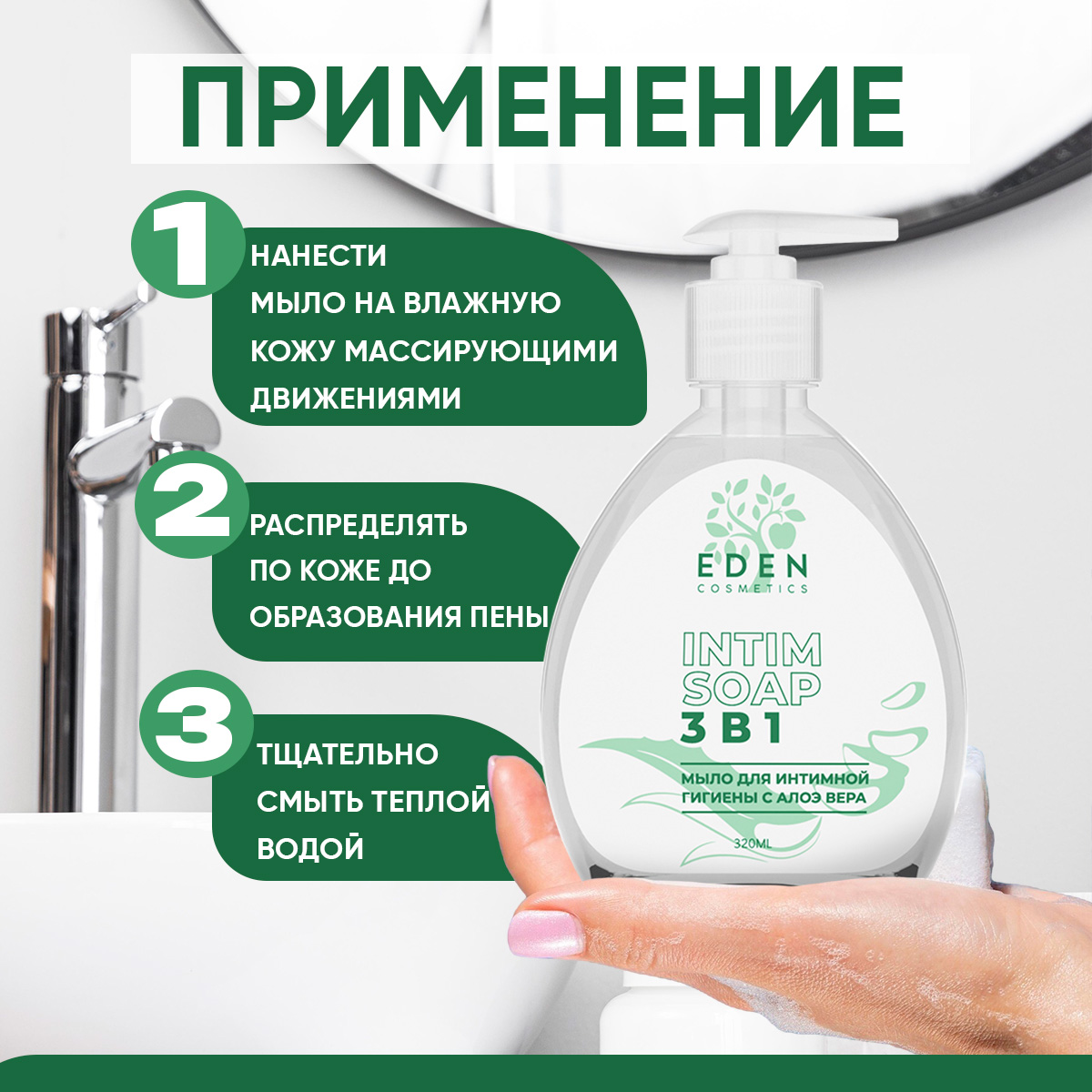 ПРИМЕНЕНИЕ

1 НАНЕСТИ МЫЛО НА ВЛАЖНУЮ КОЖУ МАССИРУЮЩИМИ ДВИЖЕНИЯМИ

2 РАСПРЕДЕЛЯТЬ ПО КОЖЕ ДО ОБРАЗОВАНИЯ ПЕНЫ

3 ТЩАТЕЛЬНО СМЫТЬ ТЕПЛОЙ ВОДОЙ

EDEN
COSMETICS

INTIM
SOAP
3 В 1

МЫЛО ДЛЯ ИНТИМНОЙ ГИГИЕНЫ С АЛОЭ ВЕРА

320ML