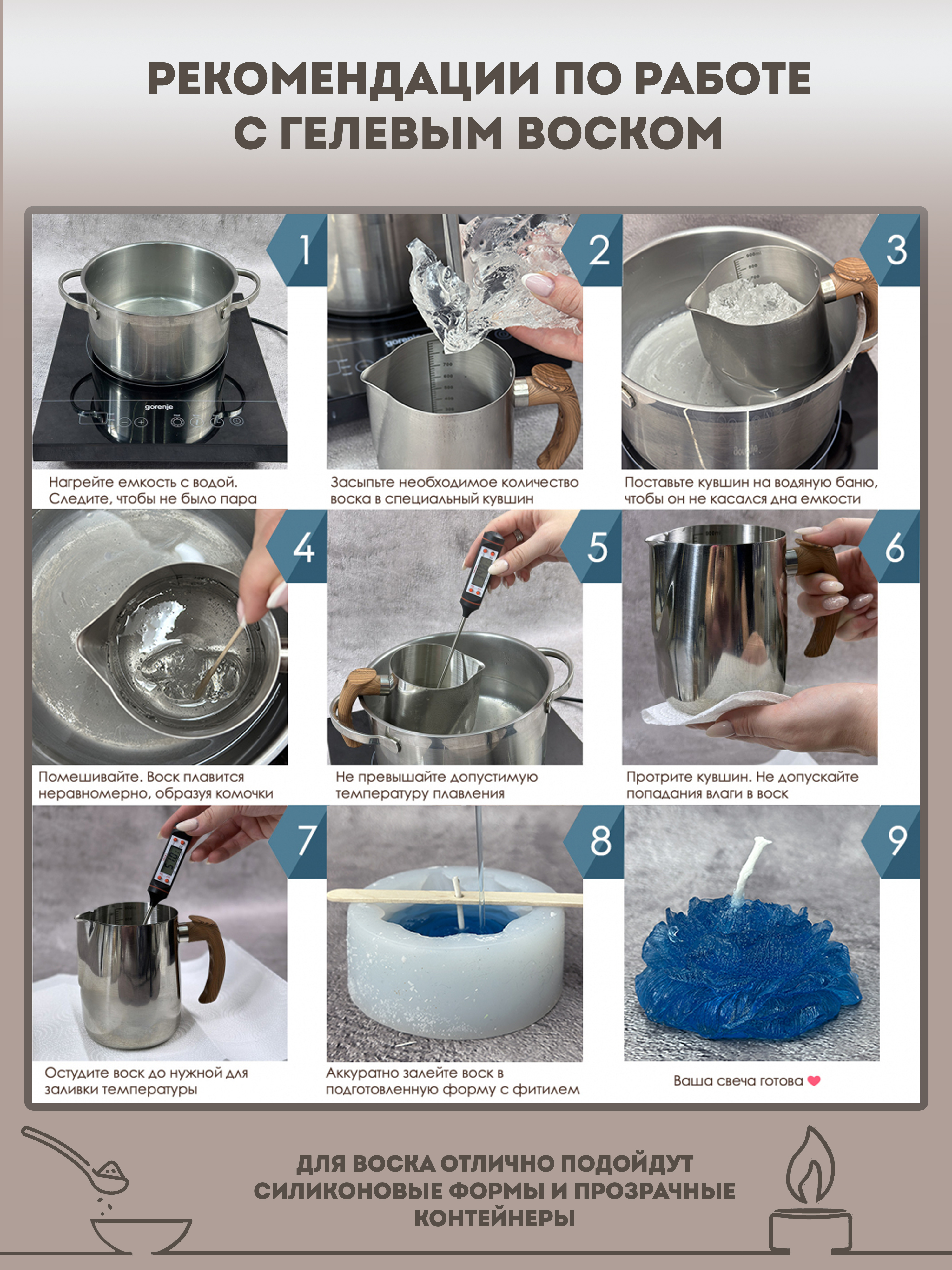 РЕКОМЕНДАЦИИ ПО РАБОТЕ С ГЕЛЕВЫМ ВОСКОМ

1
gorenje
Нагрейте емкость с водой. Следите, чтобы не было пара

2
Засыпьте необходимое количество воска в специальный кувшин

3
Поставьте кувшин на водяную баню, чтобы он не касался дна емкости

4
Помешивайте. Воск плавится неравномерно, образуя комочки

5
Не превышайте допустимую температуру плавления

6
Протрите кувшин. Не допускайте попадания влаги в воск

7
Остудите воск до нужной для заливки температуры

8
Аккуратно залейте воск в подготовленную форму с фитилем

9
Ваша свеча готова

ДЛЯ ВОСКА ОТЛИЧНО ПОДОЙДУТ СИЛИКОНОВЫЕ ФОРМЫ И ПРОЗРАЧНЫЕ КОНТЕЙНЕРЫ