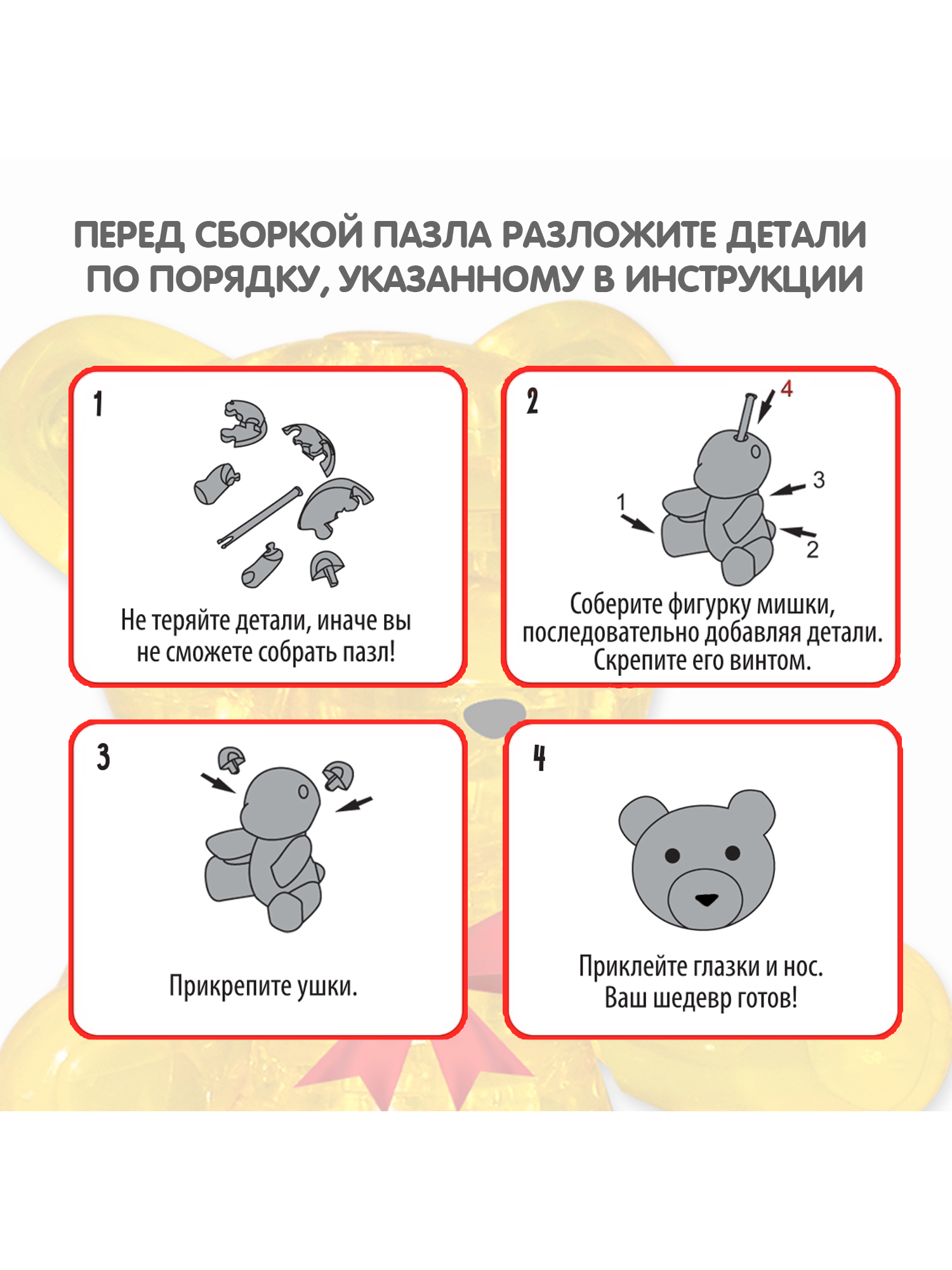 ПЕРЕД СБОРКОЙ ПАЗЛА РАЗЛОЖИТЕ ДЕТАЛИ ПО ПОРЯДКУ, УКАЗАННОМУ В ИНСТРУКЦИИ

1

Не теряйте детали, иначе вы не сможете собрать пазл!

2

4

3

1

2

Соберите фигурку мишки, последовательно добавляя детали. Скрепите его винтом.

3

Прикрепите ушки.

4

Приклейте глазки и нос. Ваш шедевр готов!