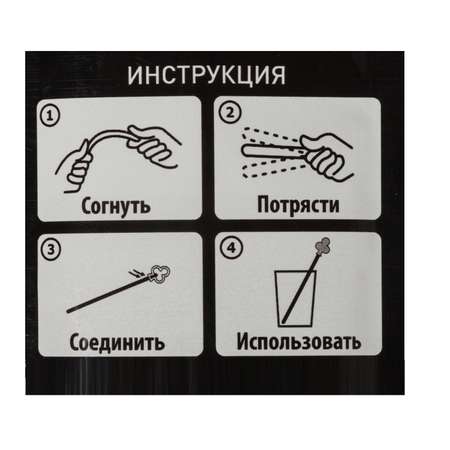 ИНСТРУКЦИЯ

1
Согнуть

2
Потрясти

3
Соединить

4
Использовать