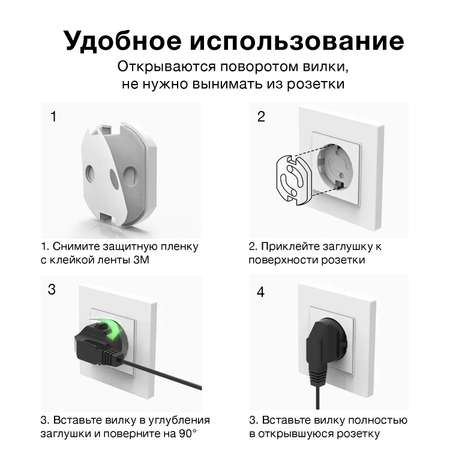 Удобное использование

Открываются поворотом вилки, не нужно вынимать из розетки

1

1. Снимите защитную пленку с клейкой ленты 3М

2

2. Приклейте заглушку к поверхности розетки

3

3. Вставьте вилку в углубления заглушки и поверните на 90°

4

3. Вставьте вилку полностью в открывшуюся розетку