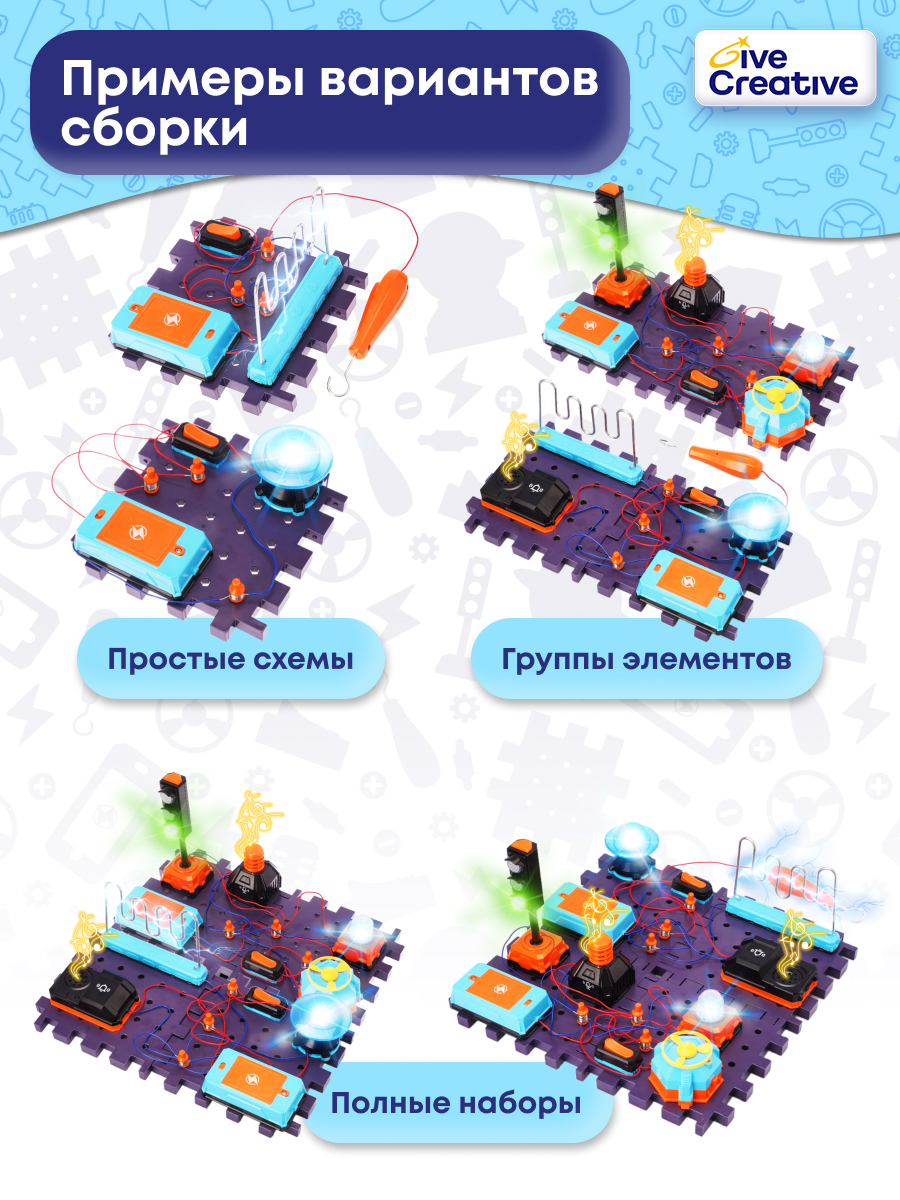 Примеры вариантов сборки

Give Creative

Простые схемы

Группы элементов

Полные наборы