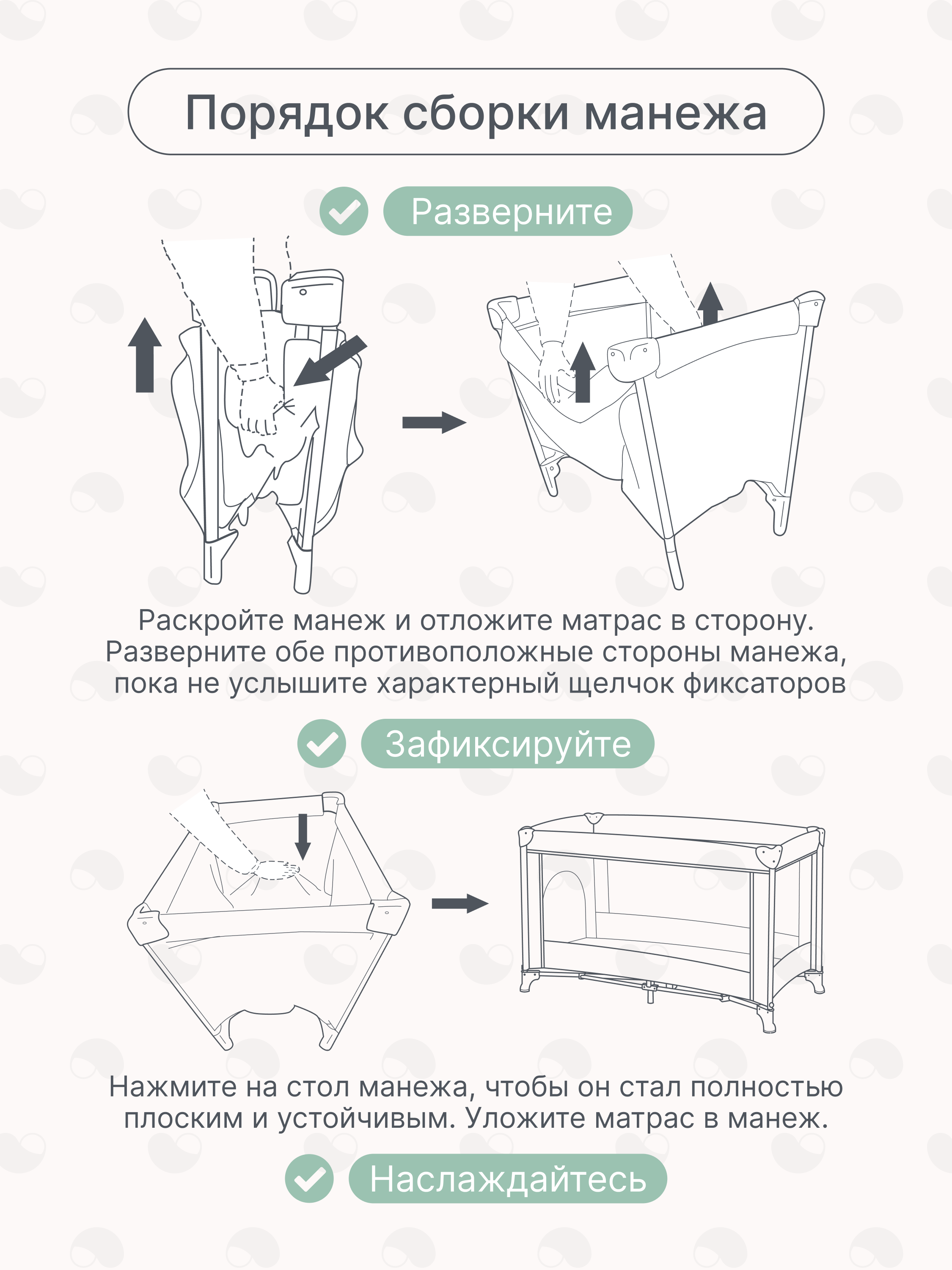 Порядок сборки манежа

Разверните

Раскройте манеж и отложите матрас в сторону. Разверните обе противоположные стороны манежа, пока не услышите характерный щелчок фиксаторов

Зафиксируйте

Нажмите на стол манежа, чтобы он стал полностью плоским и устойчивым. Уложите матрас в манеж.

Наслаждайтесь