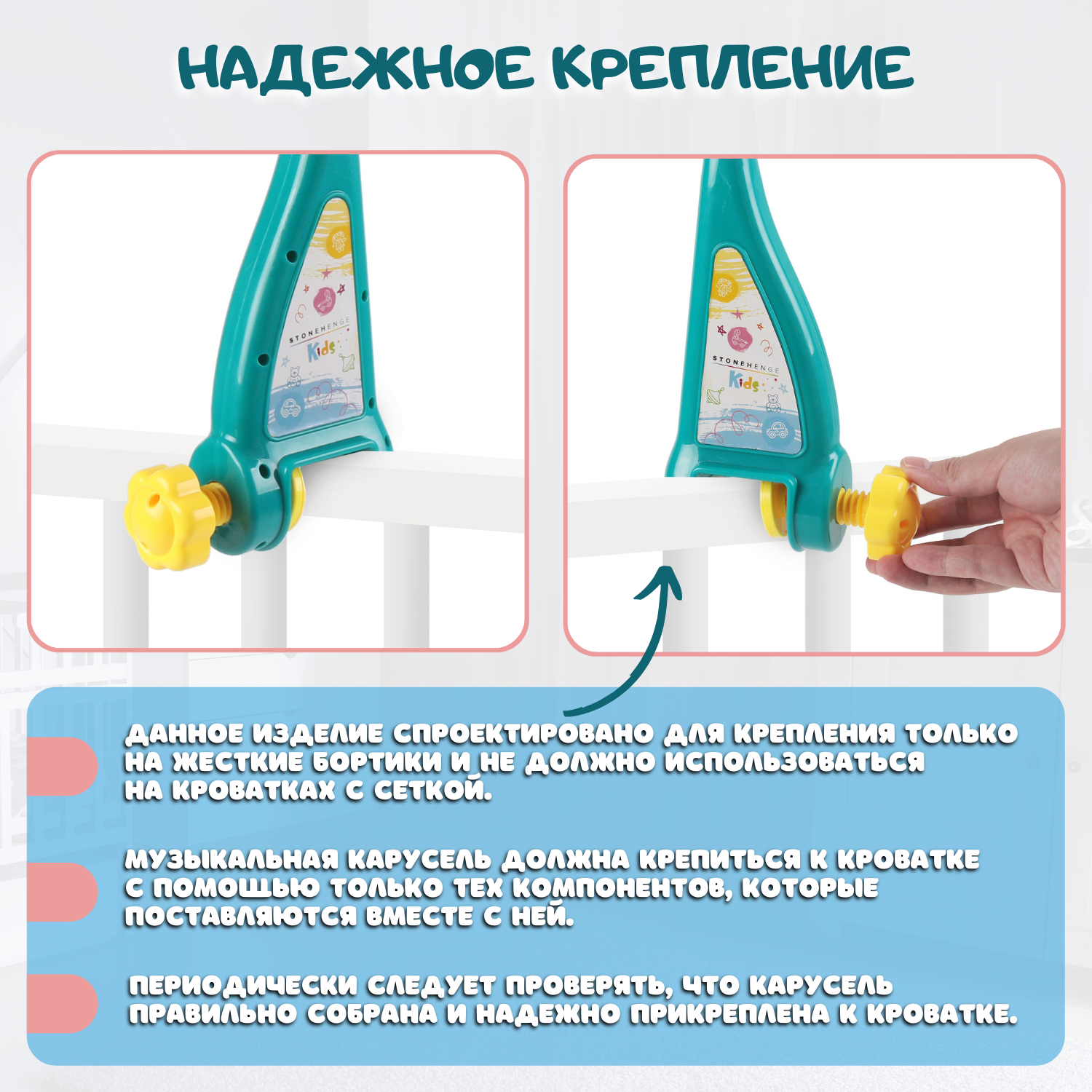 НАДЕЖНОЕ КРЕПЛЕНИЕ

STONEHENGE
Kids

STONEHENGE
Kids

ДАННОЕ ИЗДЕЛИЕ СПРОЕКТИРОВАНО ДЛЯ КРЕПЛЕНИЯ ТОЛЬКО НА ЖЕСТКИЕ БОРТИКИ И НЕ ДОЛЖНО ИСПОЛЬЗОВАТЬСЯ НА КРОВАТКАХ С СЕТКОЙ.

МУЗЫКАЛЬНАЯ КАРУСЕЛЬ ДОЛЖНА КРЕПИТЬСЯ К КРОВАТКЕ С ПОМОЩЬЮ ТОЛЬКО ТЕХ КОМПОНЕНТОВ, КОТОРЫЕ ПОСТАВЛЯЮТСЯ ВМЕСТЕ С НЕЙ.

ПЕРИОДИЧЕСКИ СЛЕДУЕТ ПРОВЕРЯТЬ, ЧТО КАРУСЕЛЬ ПРАВИЛЬНО СОБРАНА И НАДЕЖНО ПРИКРЕПЛЕНА К КРОВАТКЕ.