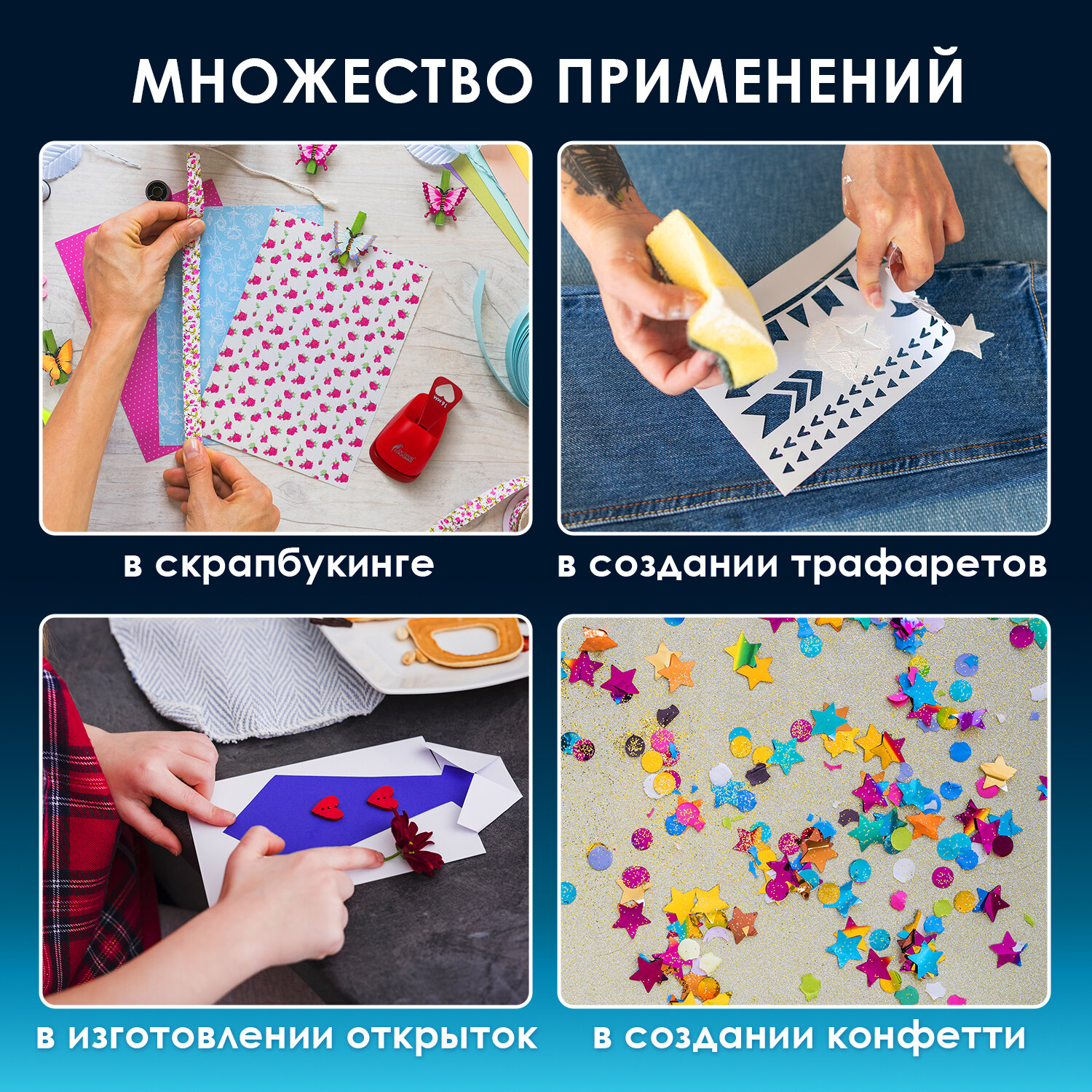 МНОЖЕСТВО ПРИМЕНЕНИЙ

16мм

в скрапбукинге

в создании трафаретов

в изготовлении открыток

в создании конфетти